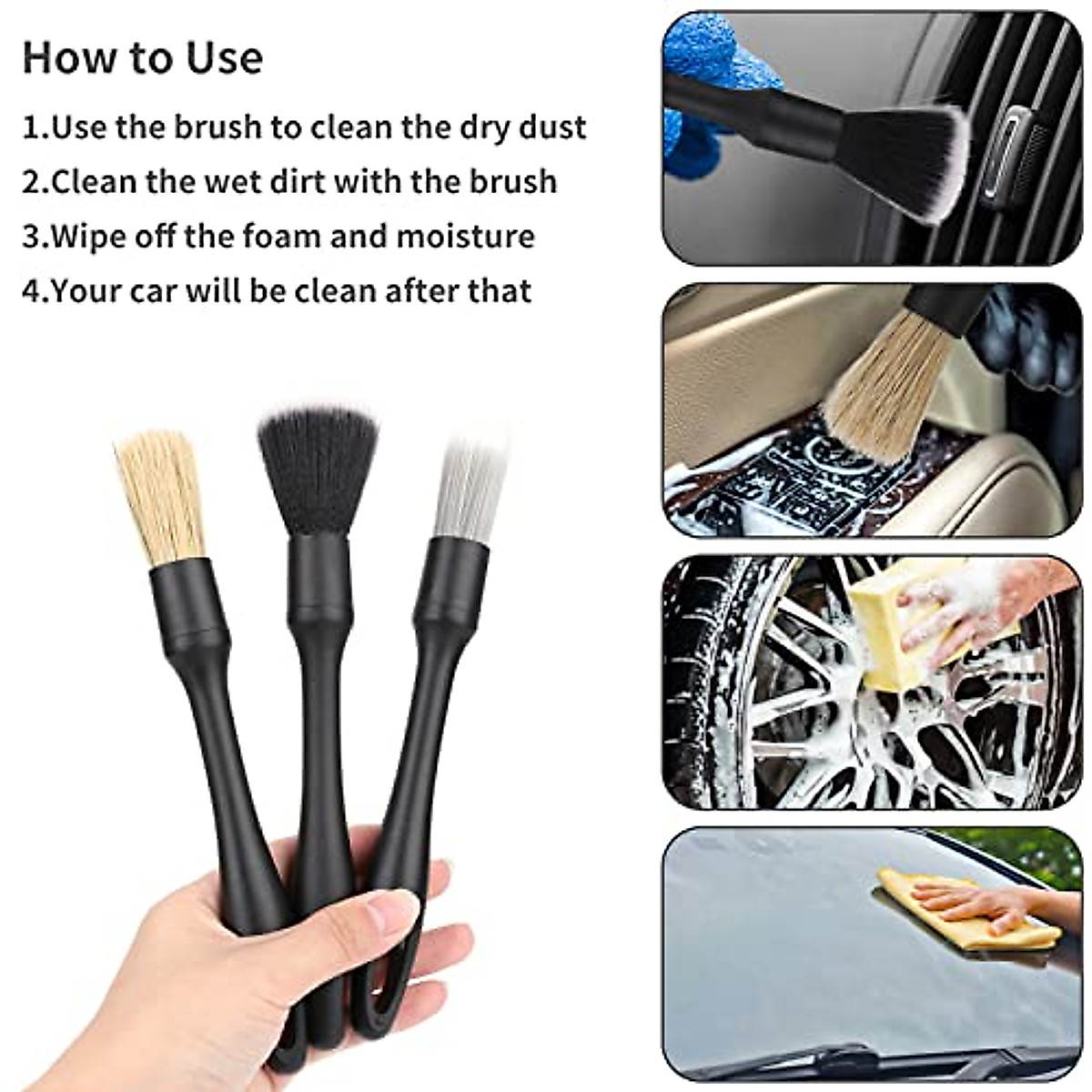 How to Use

1.Use the brush to clean the dry dust

2.Clean the wet dirt with the brush

3.Wipe off the foam and moisture

4.Your car will be clean after that