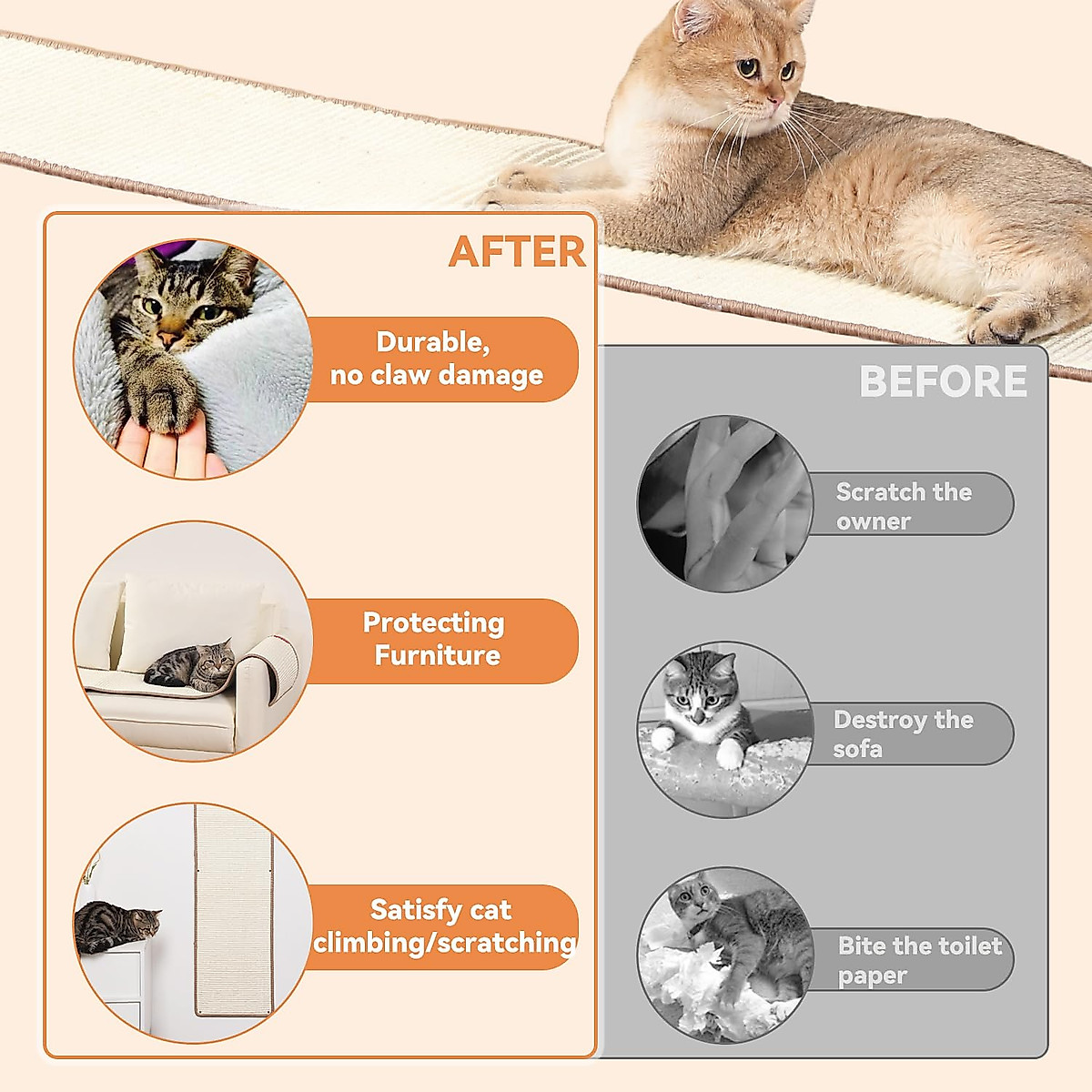 AFTER

Durable, no claw damage

Protecting Furniture

Satisfy cat climbing/scratching

BEFORE

Scratch the owner

Destroy the sofa

Bite the toilet paper