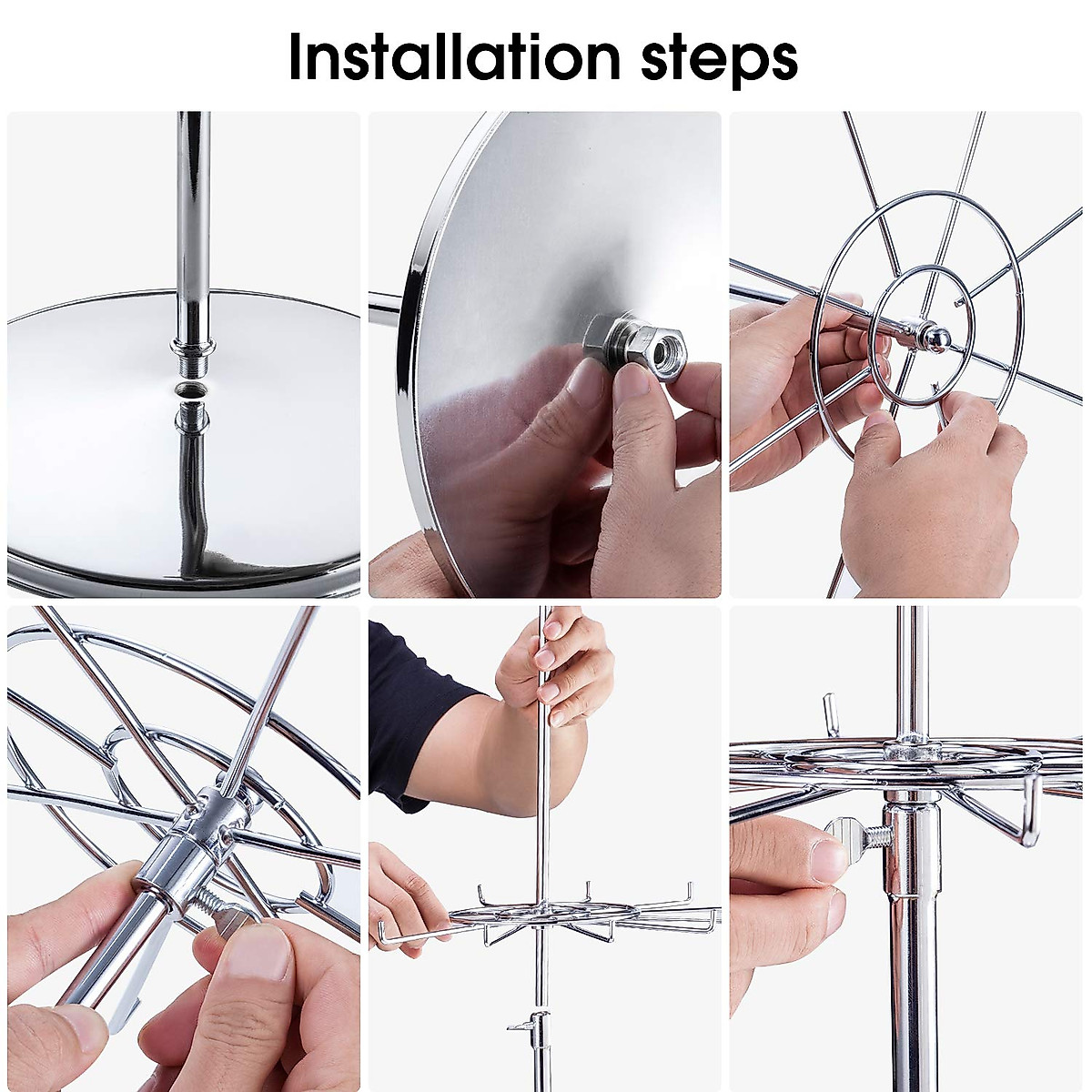 Installation steps