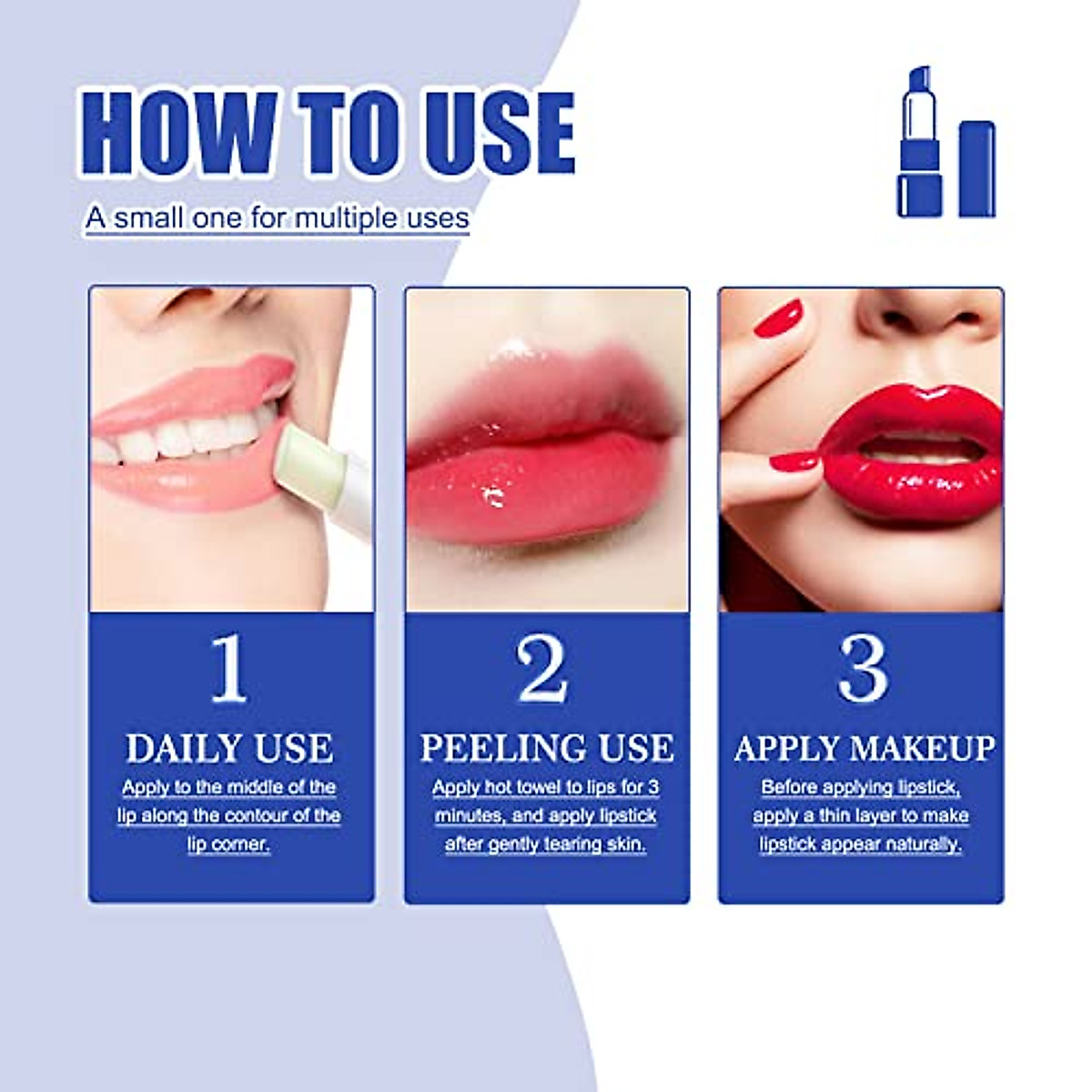 HOW TO USE

A small one for multiple uses

1

DAILY USE

Apply to the middle of the lip along the contour of the lip corner.

2

PEELING USE

Apply hot towel to lips for 3 minutes, and apply lipstick after gently tearing skin.

3

APPLY MAKEUP

Before applying lipstick, apply a thin layer to make lipstick appear naturally.