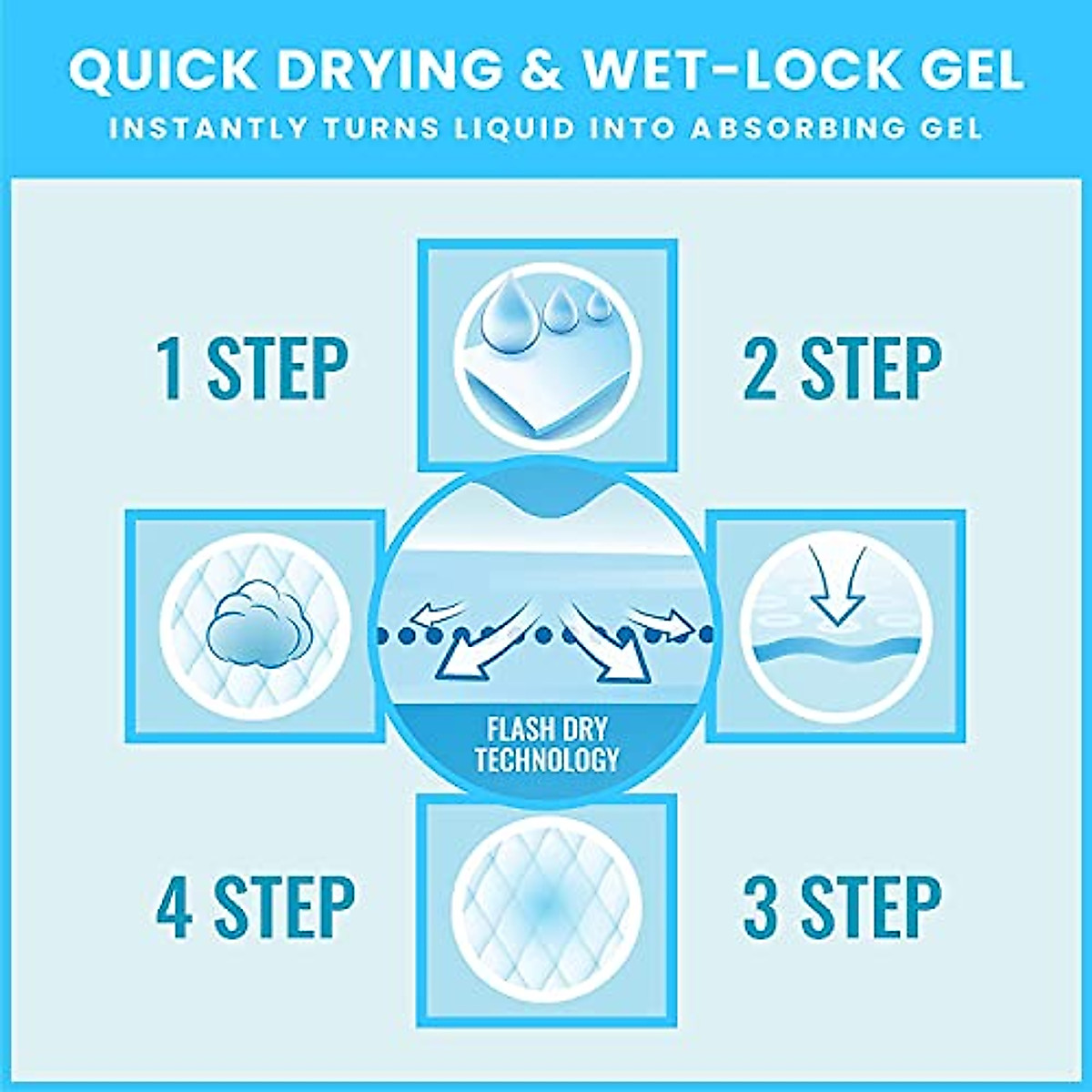 QUICK DRYING & WET-LOCK GEL
INSTANTLY TURNS LIQUID INTO ABSORBING GEL

1 STEP

2 STEP

FLASH DRY TECHNOLOGY

4 STEP

3 STEP