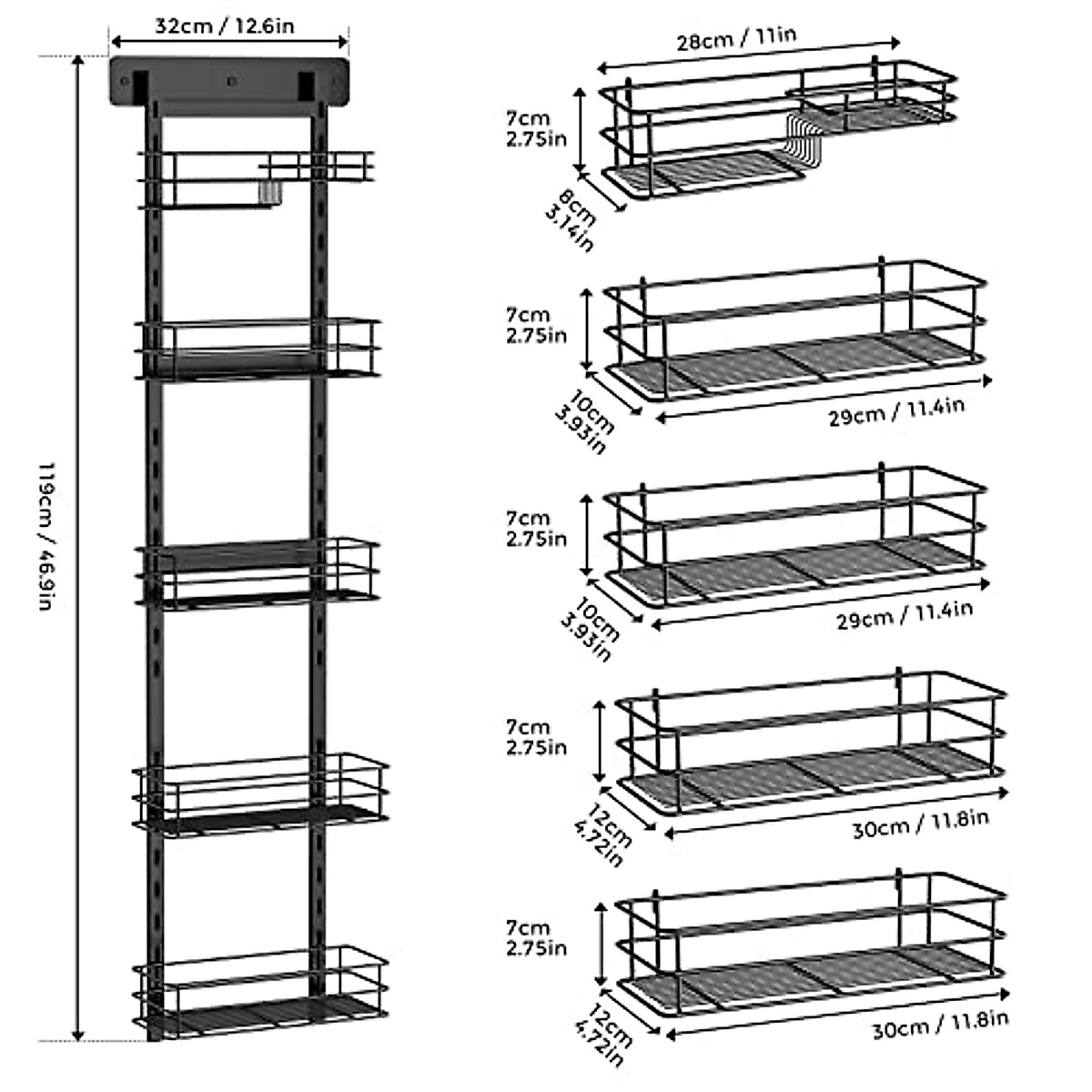 32cm / 12.6in

119cm / 46.9in

28cm / 11in

7cm
2.75in

8cm
3.14in

7cm
2.75in

10cm
3.93in

29cm / 11.4in

7cm
2.75in

10cm
3.93in

29cm / 11.4in

7cm
2.75in

12cm
4.72in

30cm / 11.8in

7cm
2.75in

12cm
4.72in

30cm / 11.8in