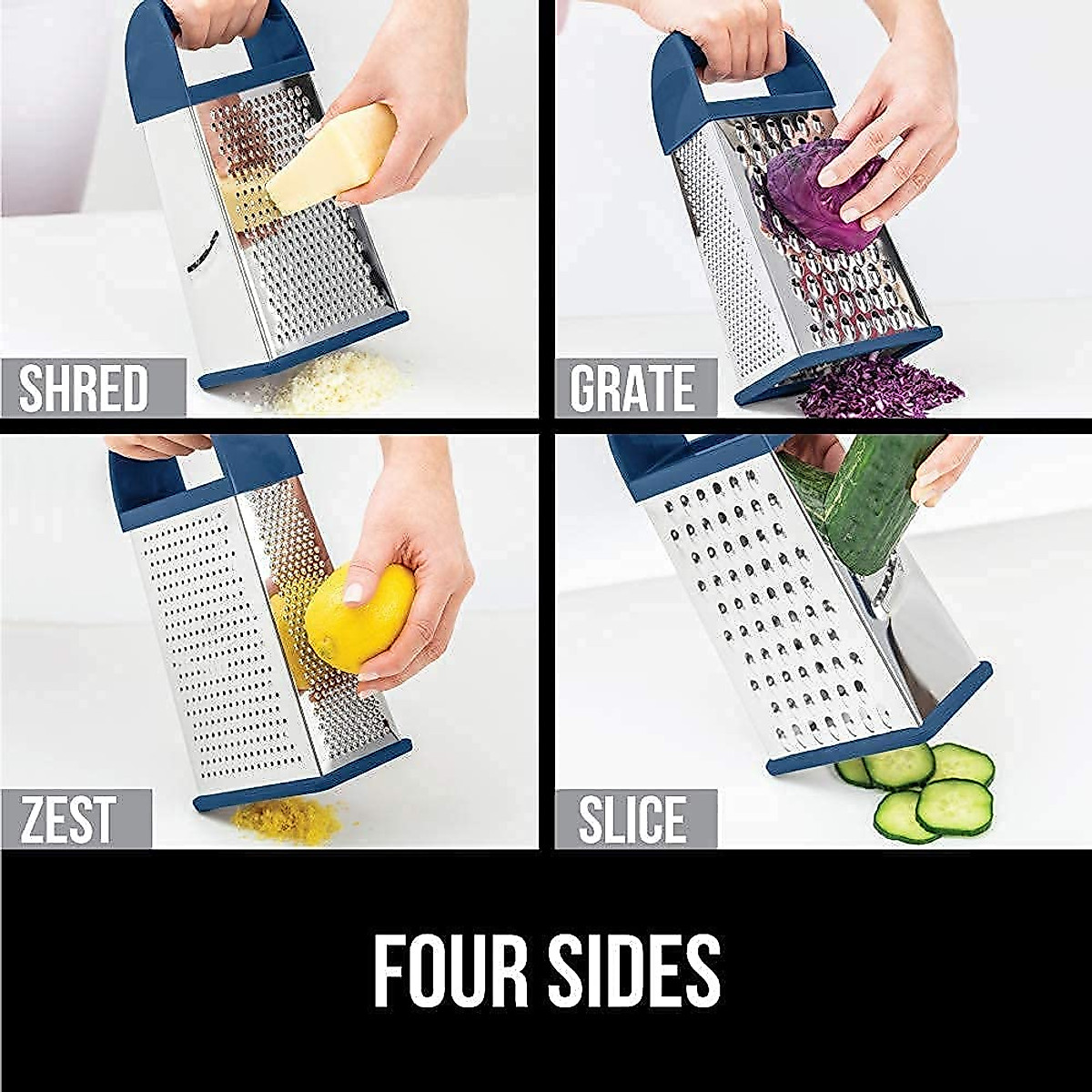 SHRED

GRATE

ZEST

SLICE

FOUR SIDES