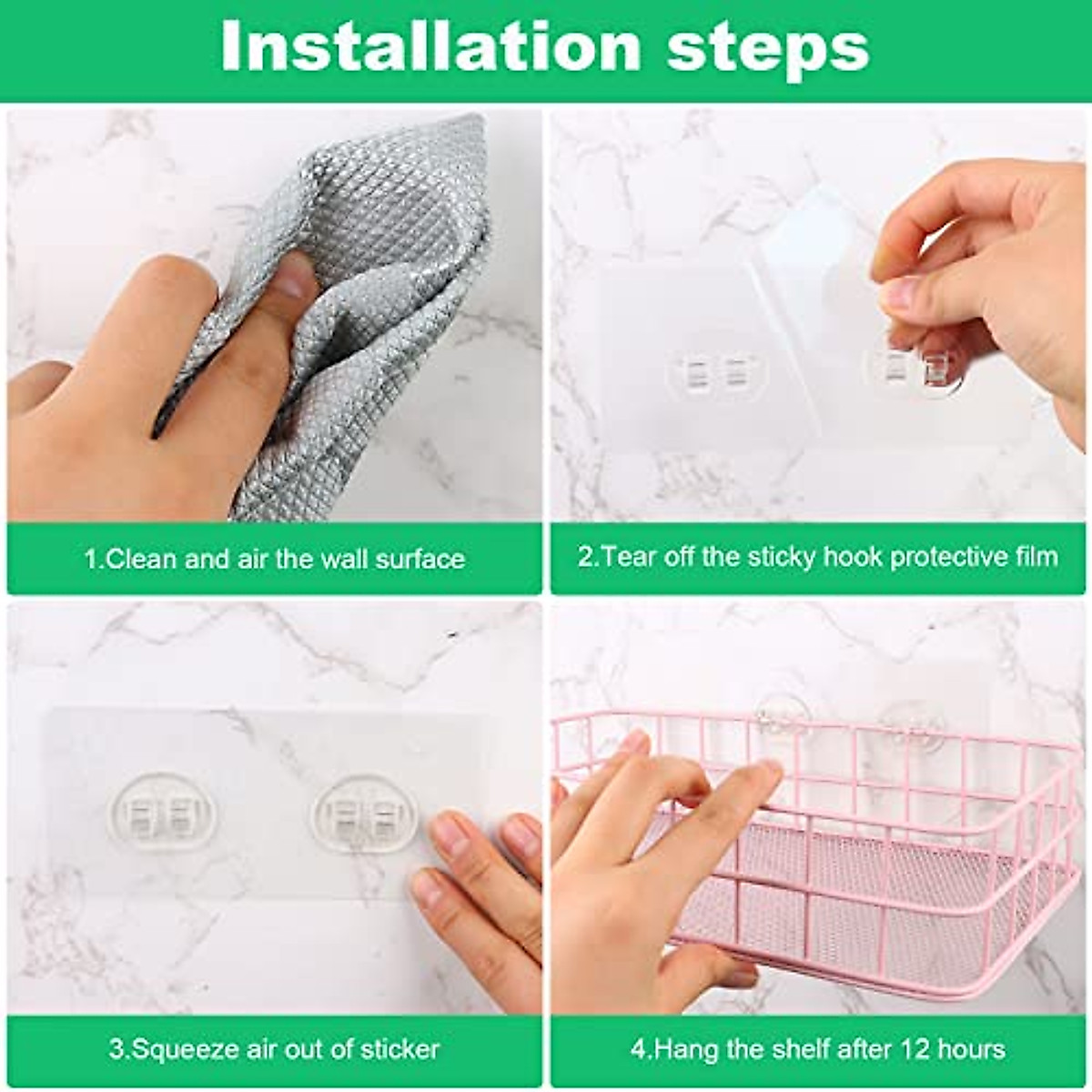 Installation steps

1.Clean and air the wall surface

2.Tear off the sticky hook protective film

3.Squeeze air out of sticker

4.Hang the shelf after 12 hours