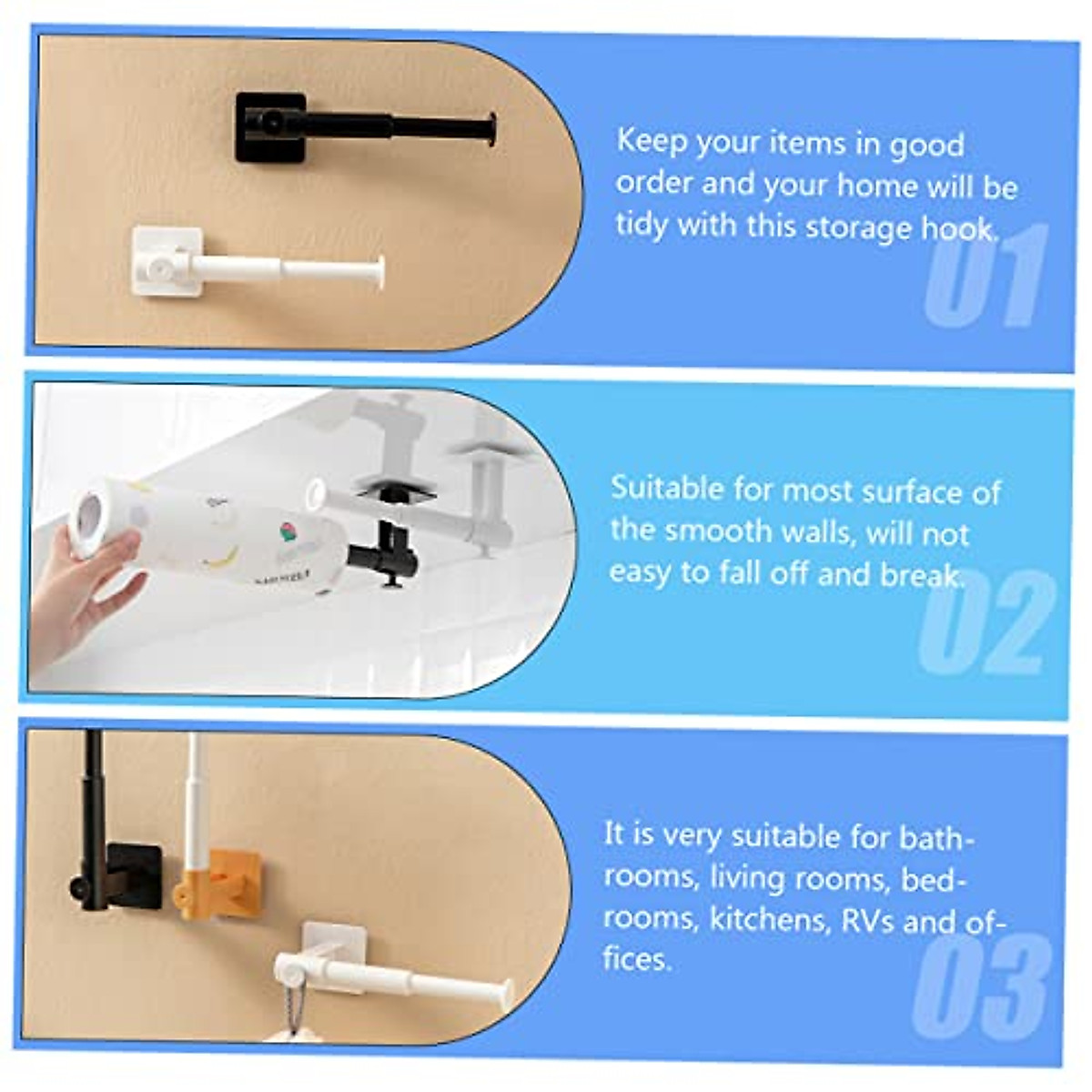 Keep your items in good order and your home will be tidy with this storage hook.

01

Suitable for most surface of the smooth walls, will not easy to fall off and break.

02

It is very suitable for bathrooms, living rooms, bedrooms, kitchens, RVs and offices.

03