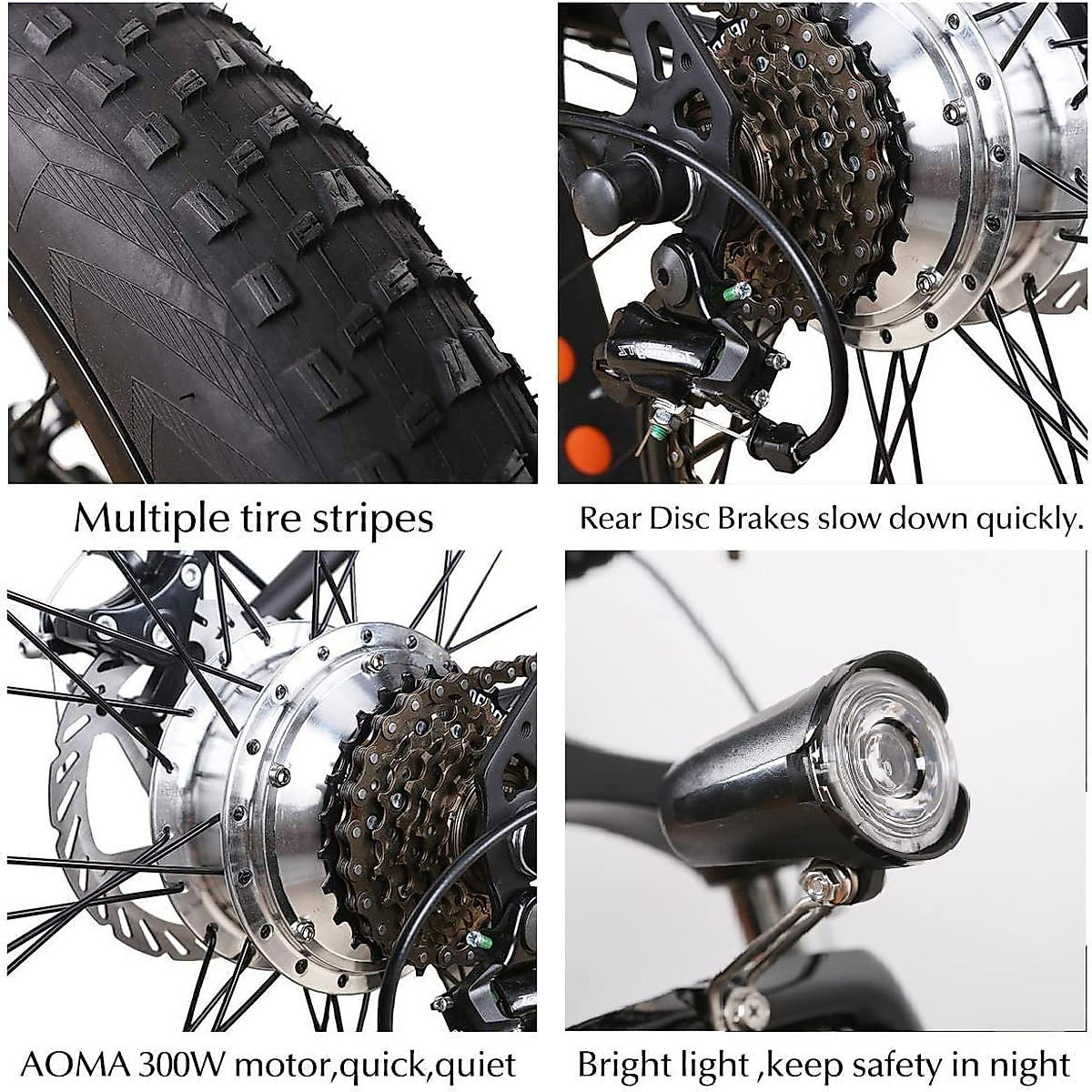 Multiple tire stripes

Rear Disc Brakes slow down quickly.

AOMA 300W motor,quick,quiet

Bright light ,keep safety in night