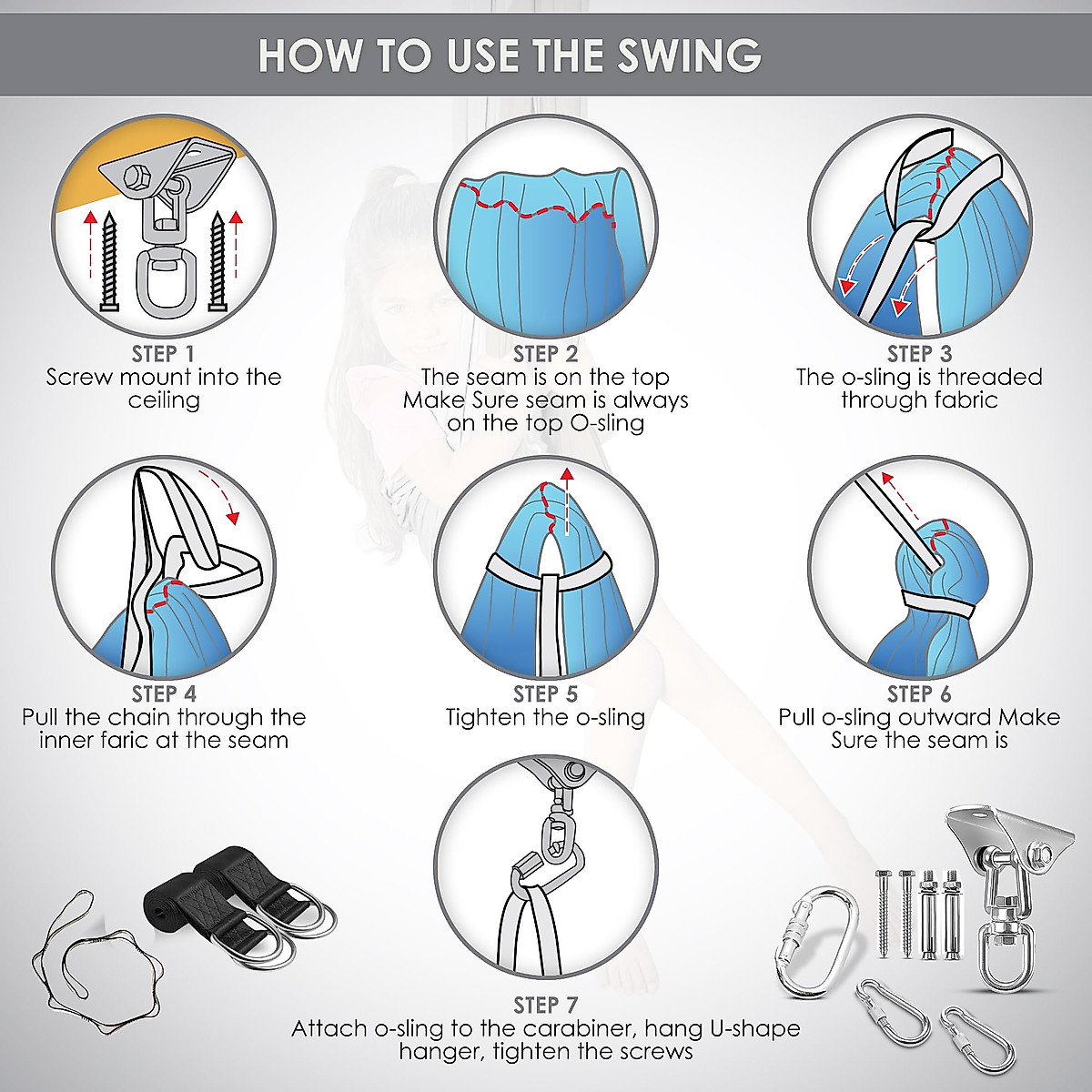 HOW TO USE THE SWING

STEP 1
Screw mount into the ceiling

STEP 2
The seam is on the top Make Sure seam is always on the top O-sling

STEP 3
The o-sling is threaded through fabric

STEP 4
Pull the chain through the inner faric at the seam

STEP 5
Tighten the o-sling

STEP 6
Pull o-sling outward Make Sure the seam is

STEP 7
Attach o-sling to the carabiner, hang U-shape hanger, tighten the screws