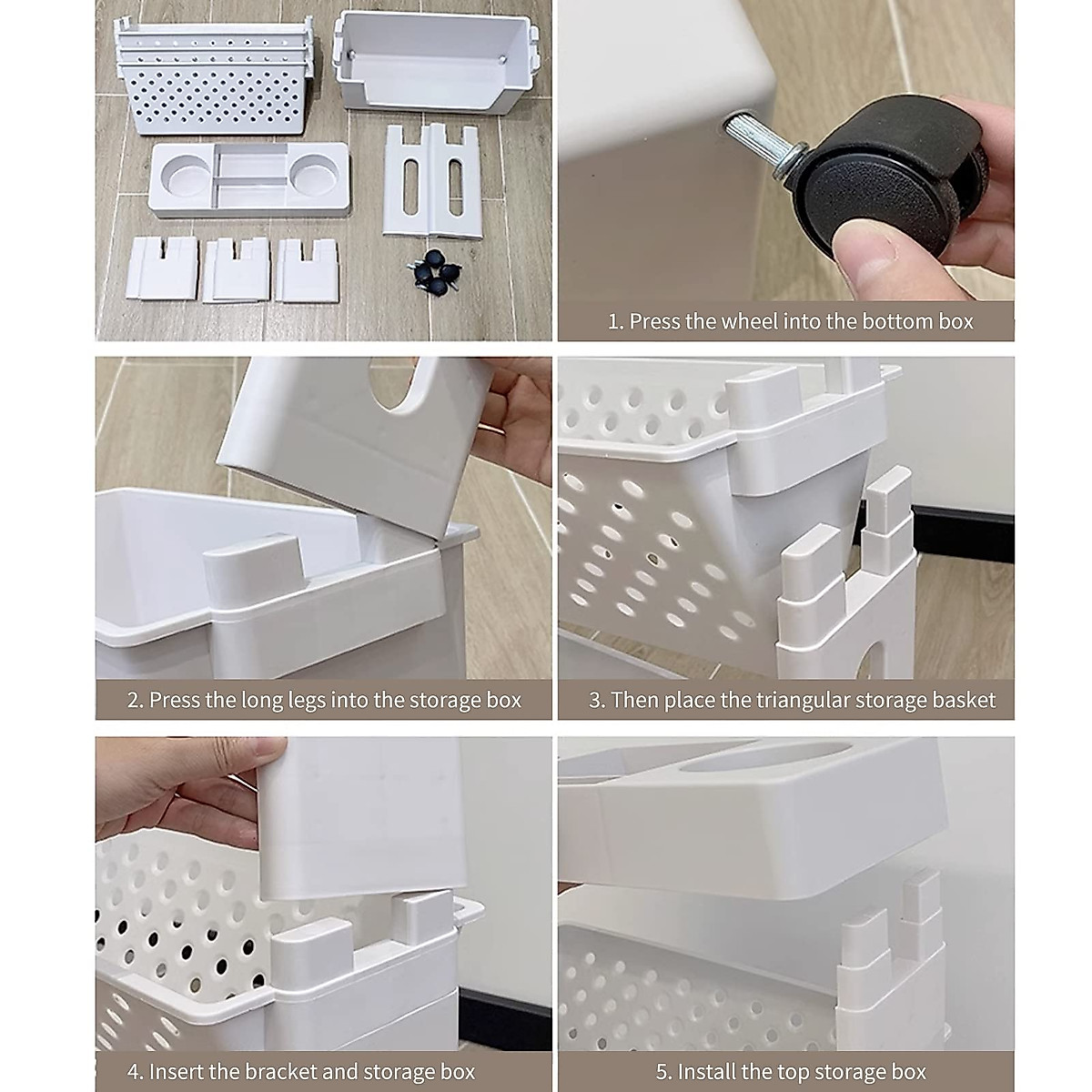 1. Press the wheel into the bottom box

2. Press the long legs into the storage box

3. Then place the triangular storage basket

4. Insert the bracket and storage box

5. Install the top storage box