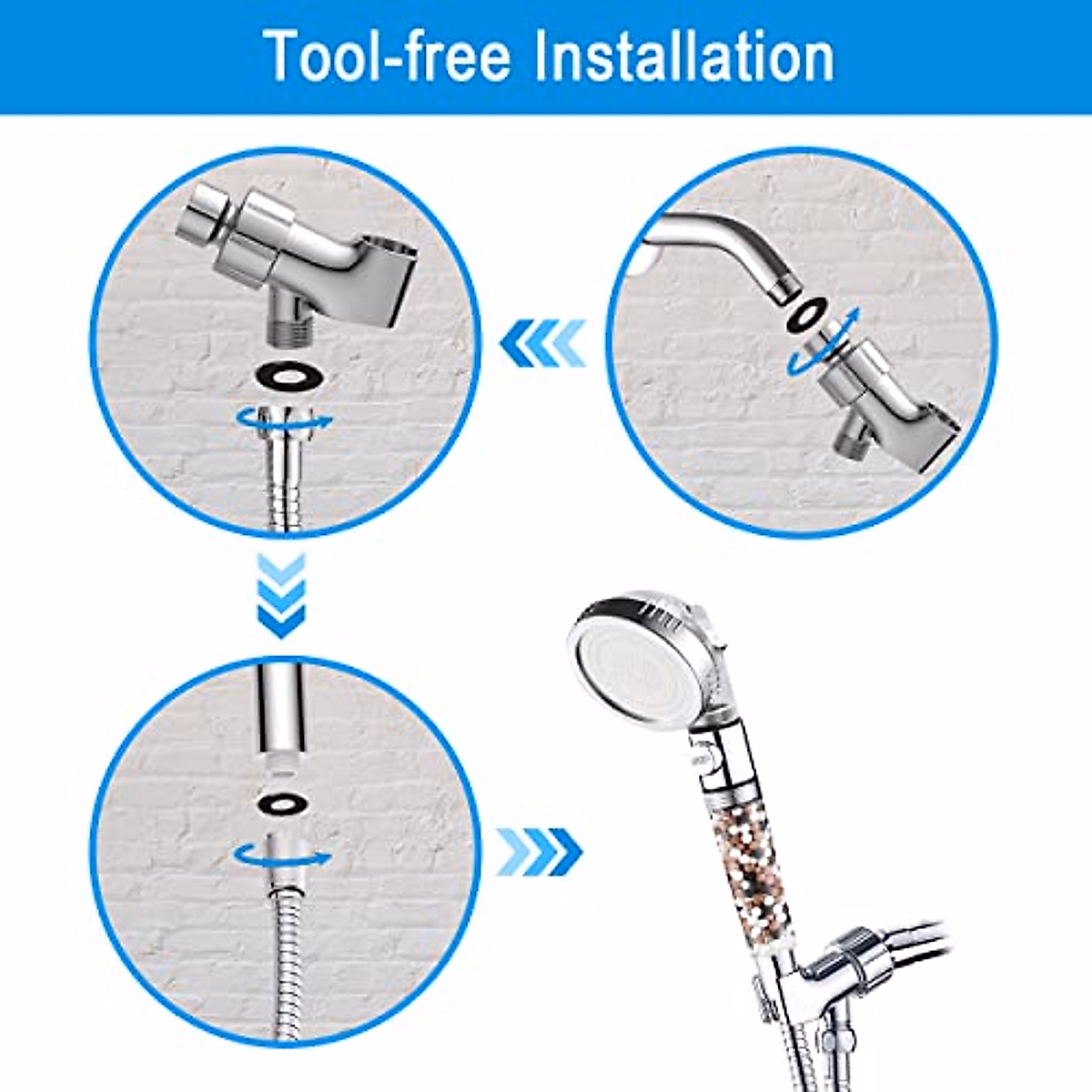 Tool-free Installation