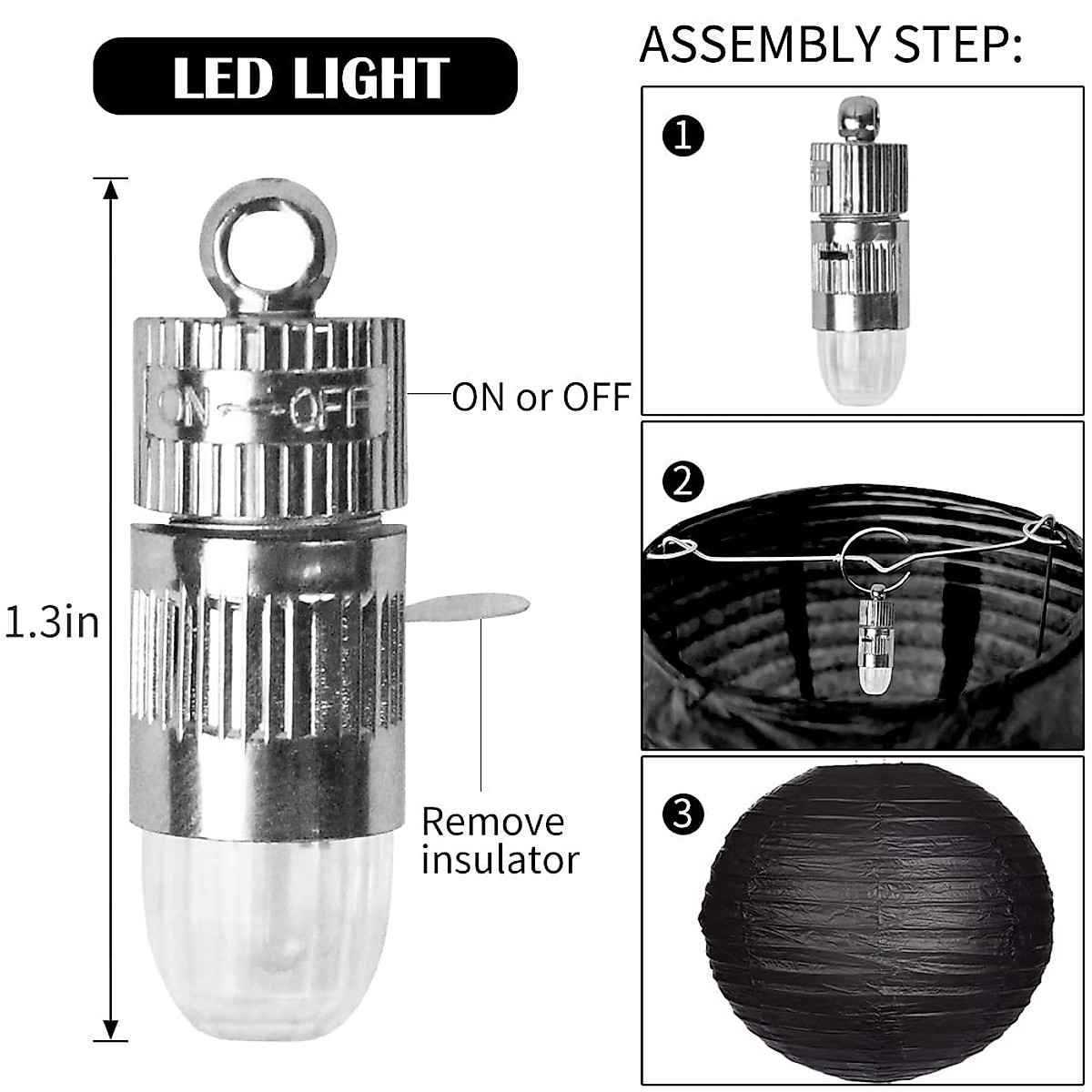 LED LIGHT

1.3in

ON OFF

ON or OFF

Remove insulator

ASSEMBLY STEP:

❶

❷

❸