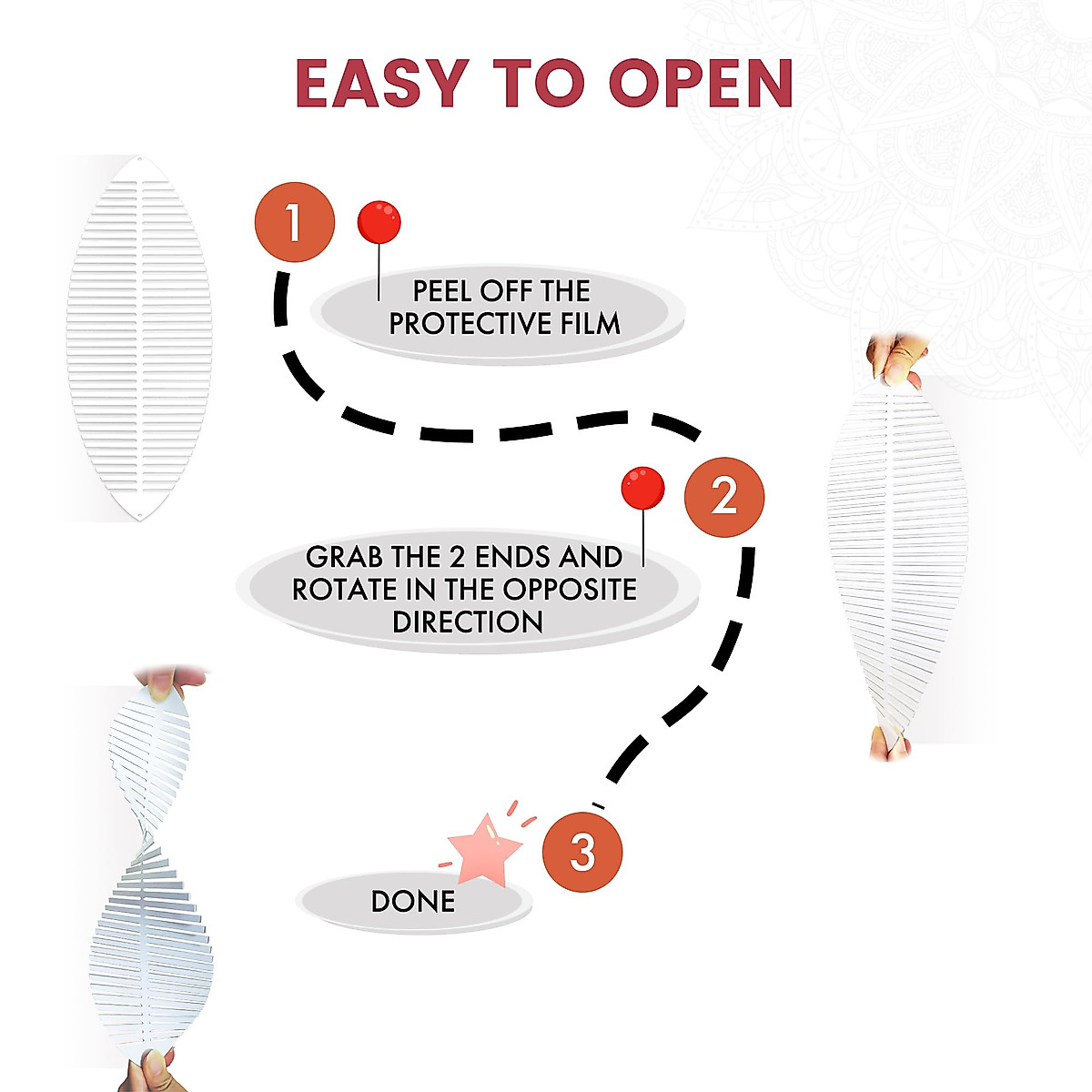 EASY TO OPEN

1

PEEL OFF THE PROTECTIVE FILM

2

GRAB THE 2 ENDS AND ROTATE IN THE OPPOSITE DIRECTION

3

DONE