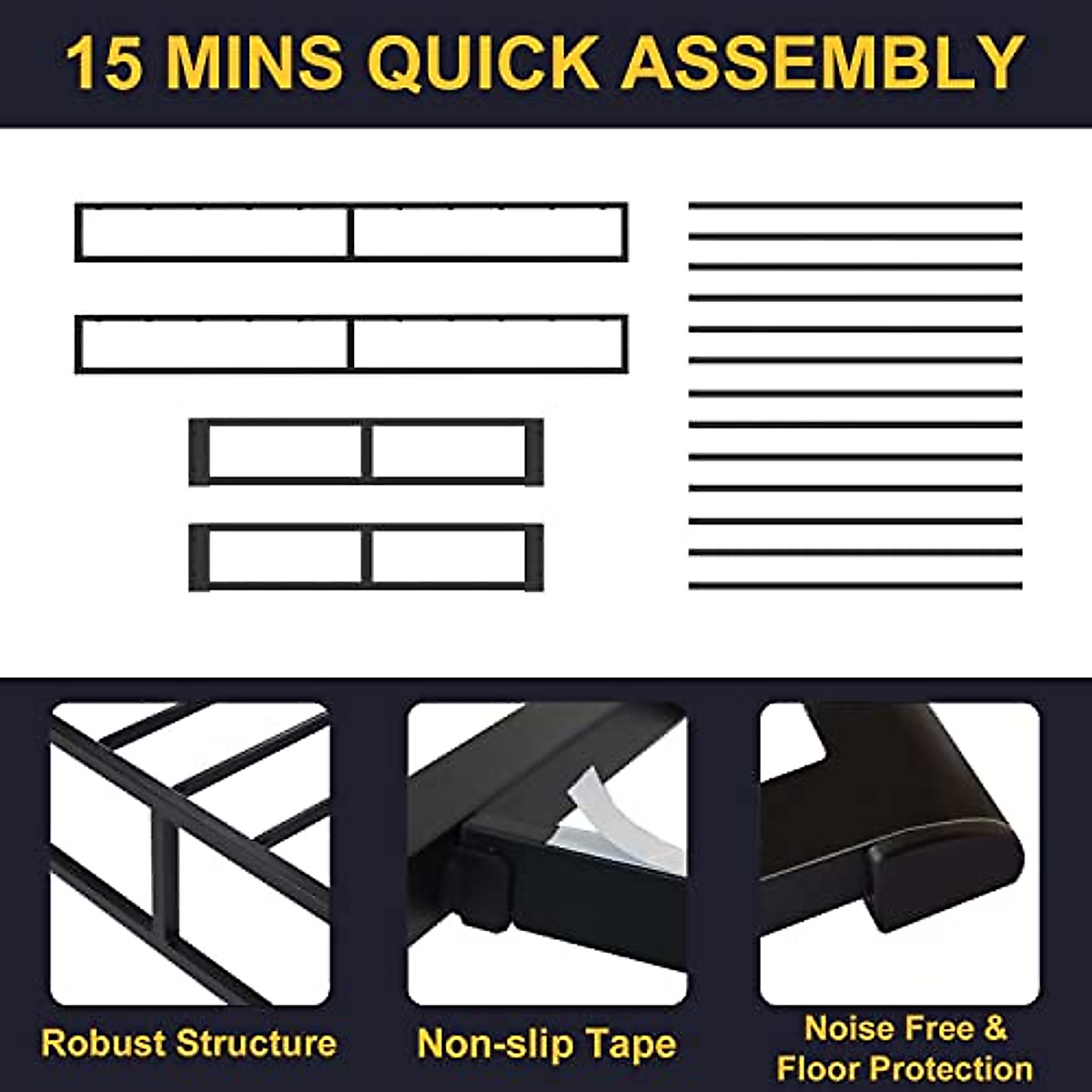 15 MINS QUICK ASSEMBLY

Robust Structure

Non-slip Tape

Noise Free & Floor Protection