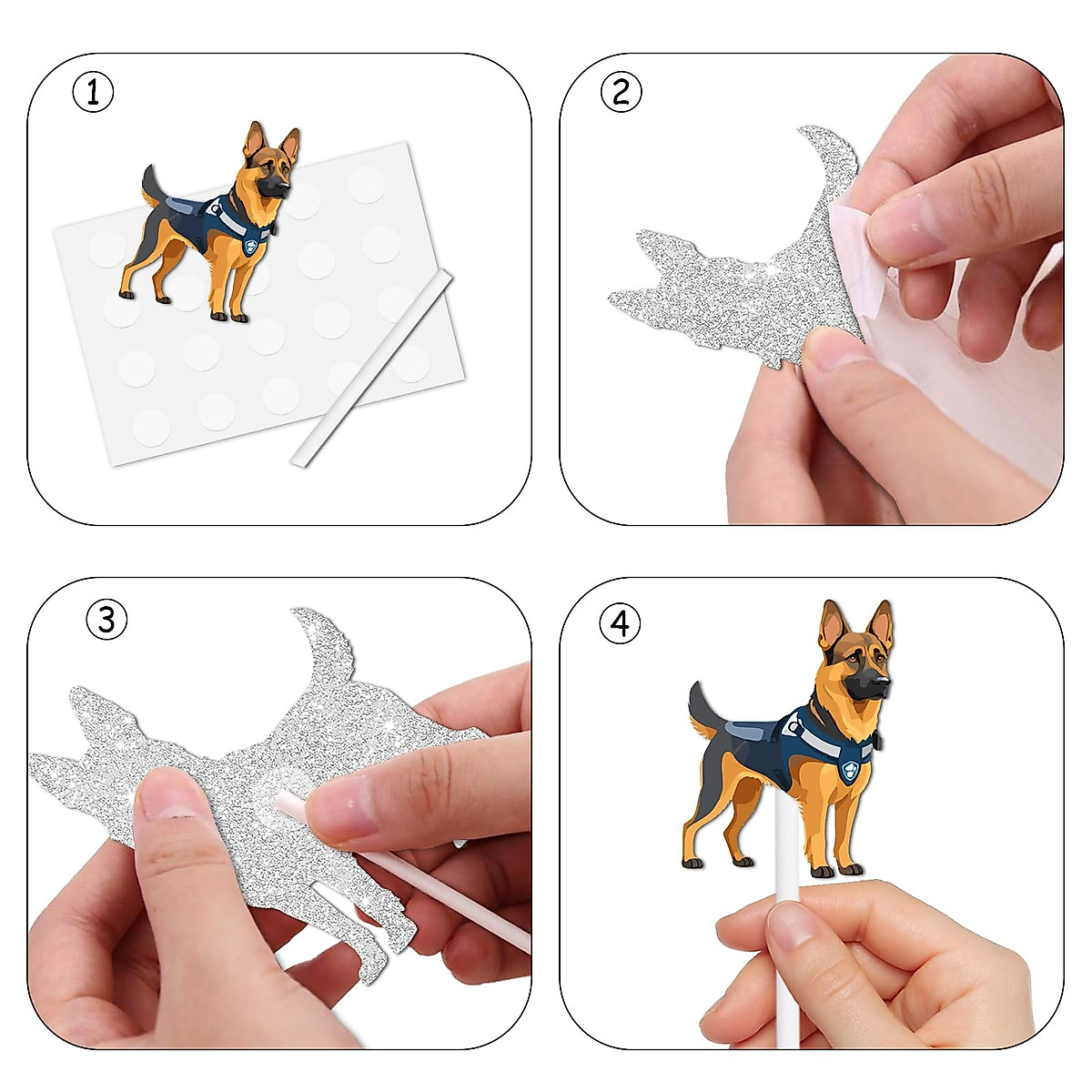 ①

②

③

④