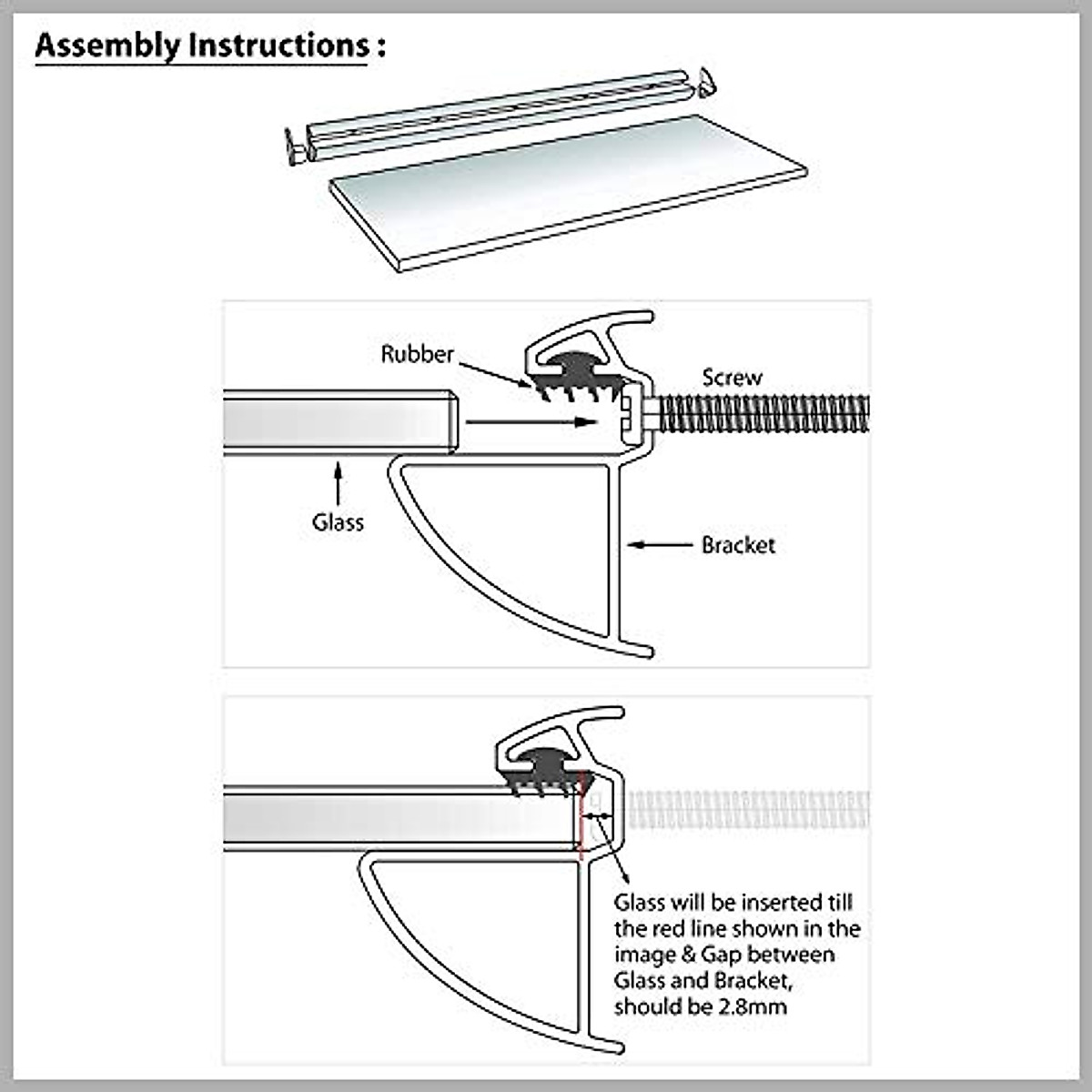 Assembly Instructions :

Rubber

Screw

Glass

Bracket

Glass will be inserted till the red line shown in the image & Gap between Glass and Bracket, should be 2.8mm