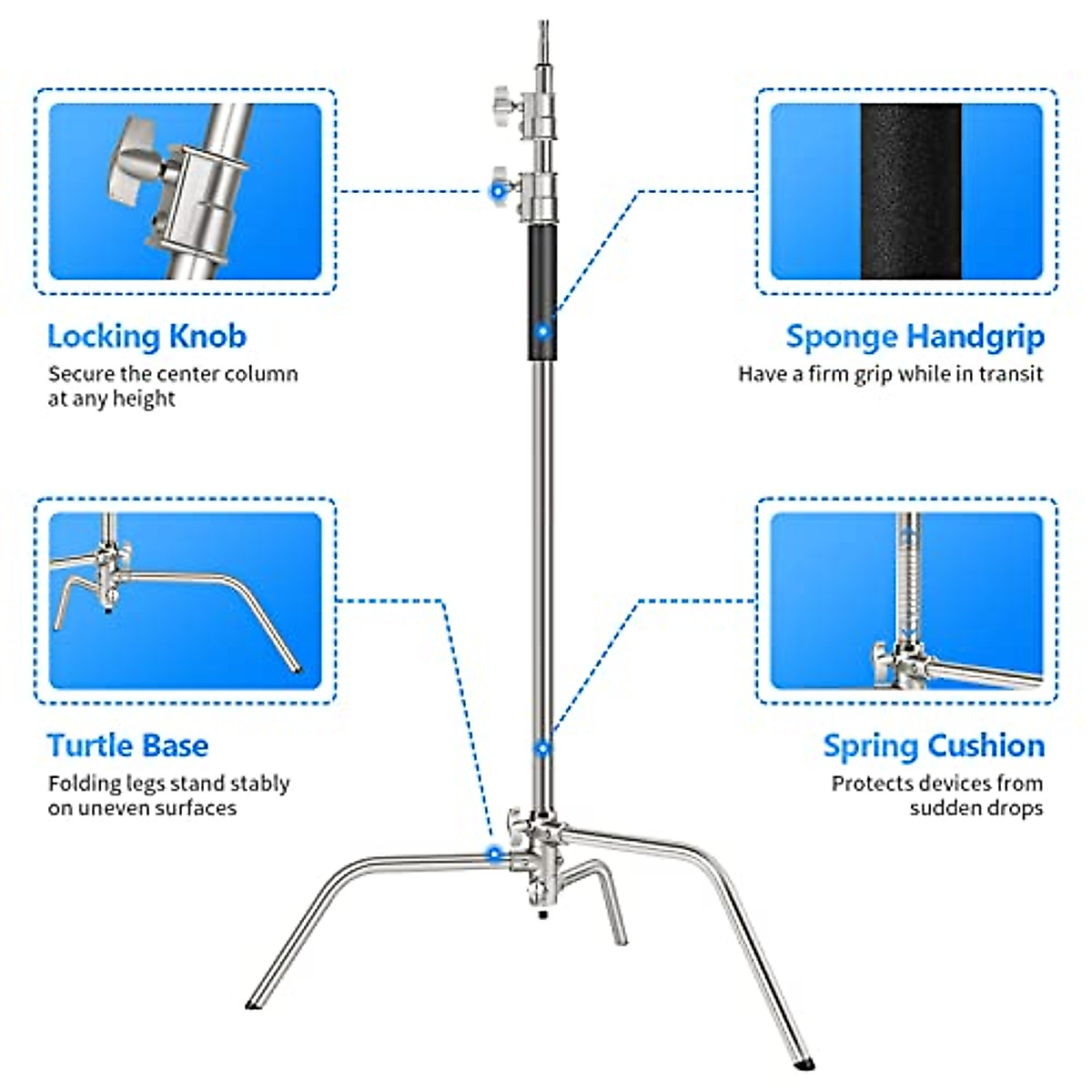 Locking Knob
Secure the center column at any height

Sponge Handgrip
Have a firm grip while in transit

Turtle Base
Folding legs stand stably on uneven surfaces

Spring Cushion
Protects devices from sudden drops