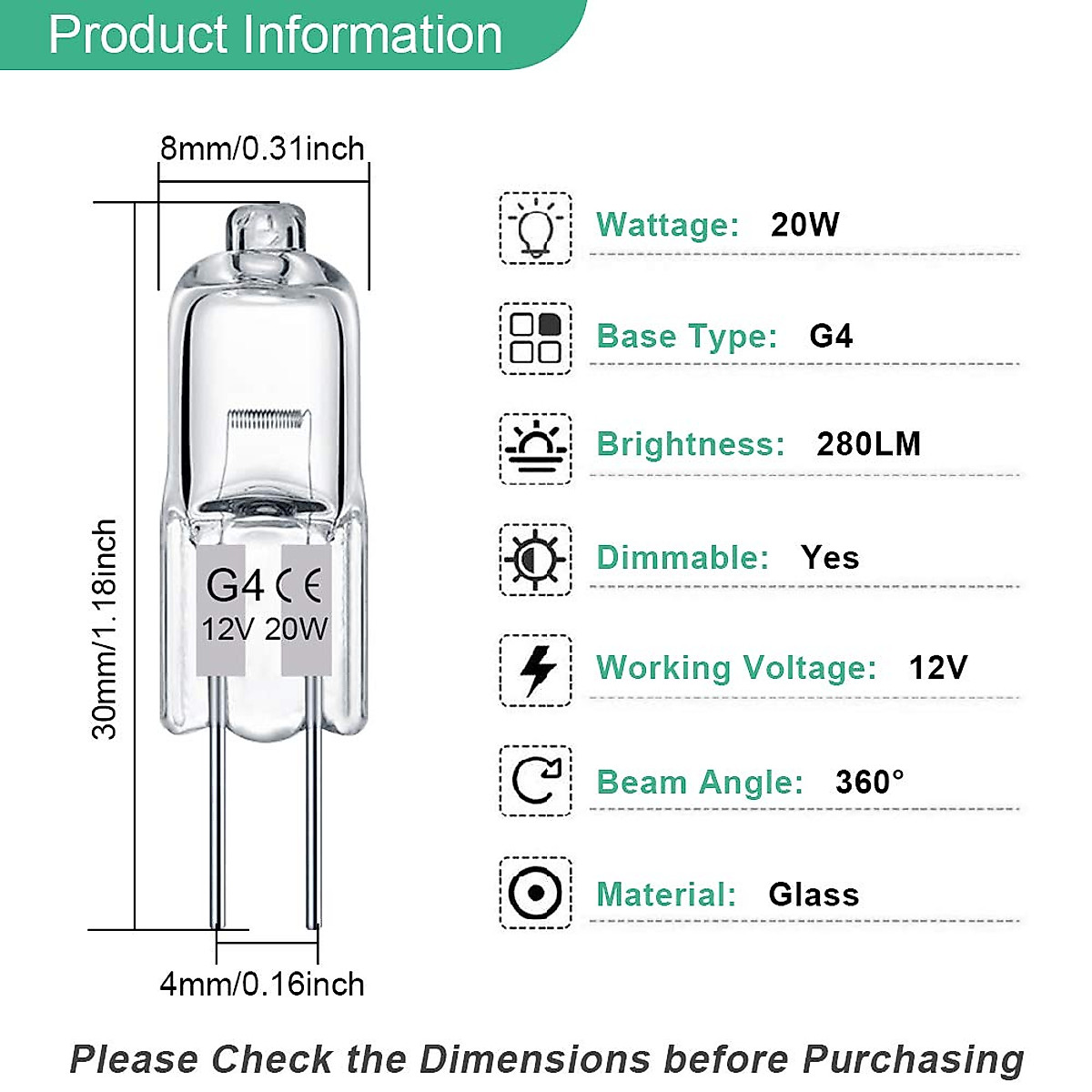 Product Information

8mm/0.31inch

30mm/1.18inch

G4 CE
12V 20W

4mm/0.16inch

Wattage: 20W

Base Type: G4

Brightness: 280LM

Dimmable: Yes

Working Voltage: 12V

Beam Angle: 360°

Material: Glass

Please Check the Dimensions before Purchasing