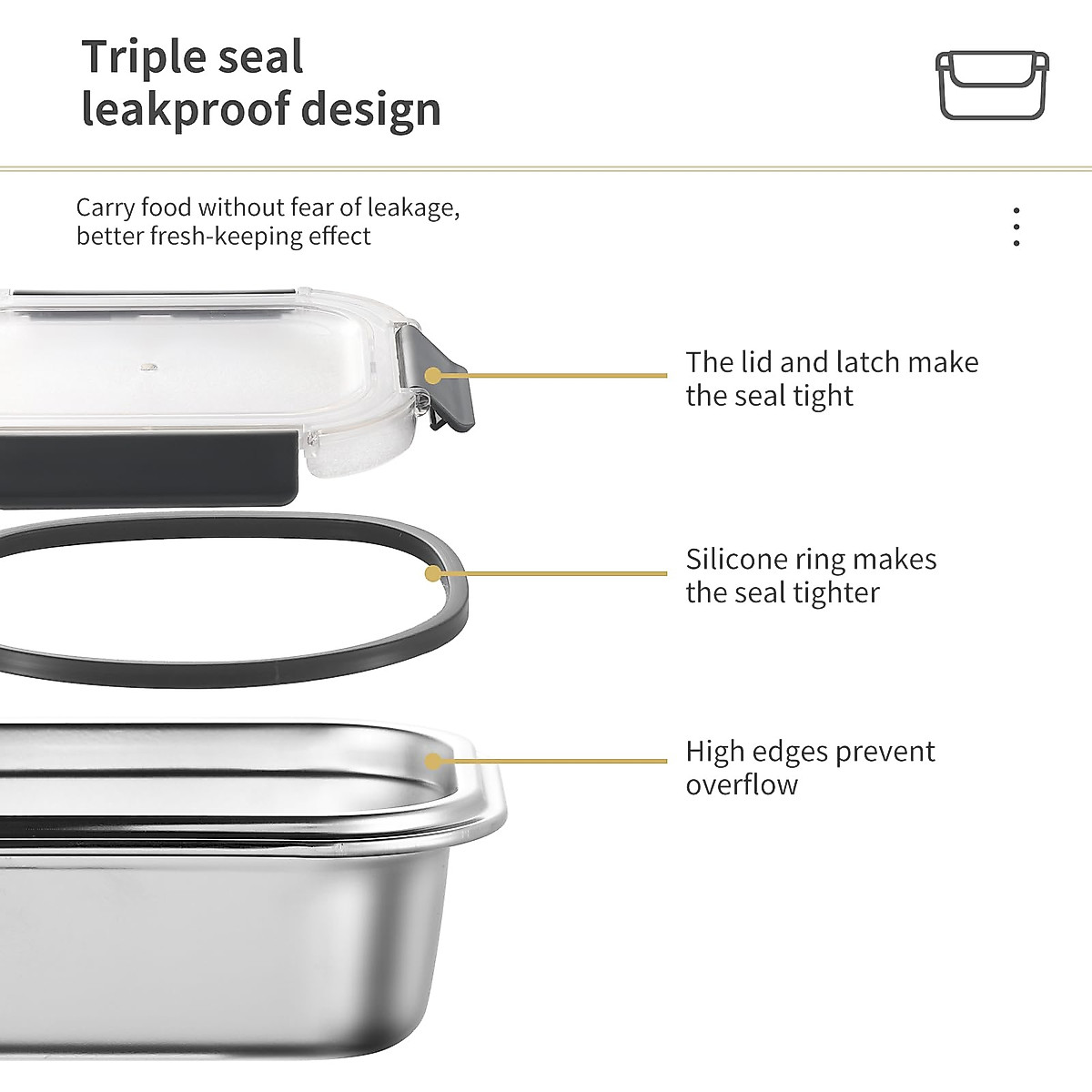 Triple seal
leakproof design

Carry food without fear of leakage, better fresh-keeping effect

The lid and latch make the seal tight

Silicone ring makes the seal tighter

High edges prevent overflow