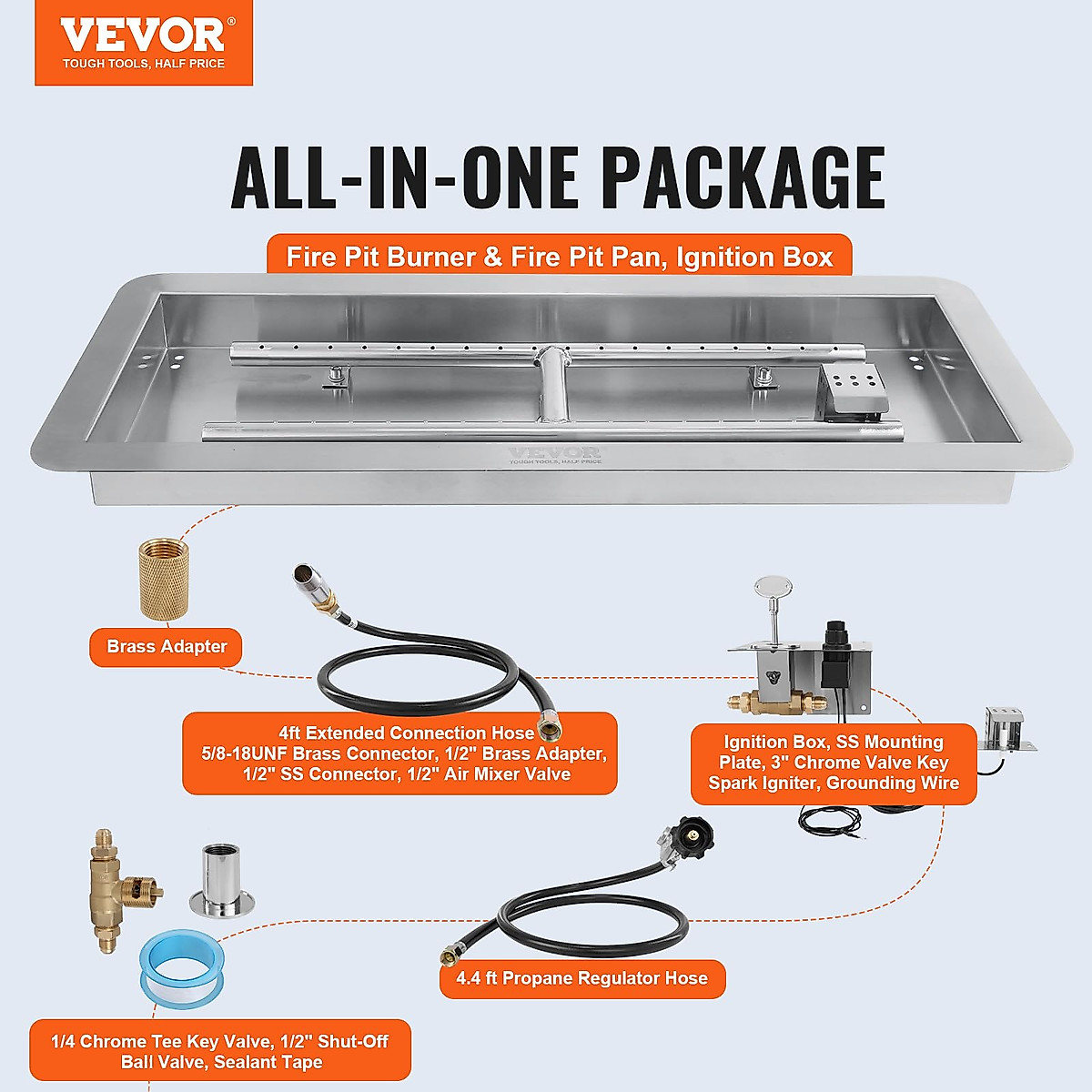 VEVOR®
TOUGH TOOLS, HALF PRICE

ALL-IN-ONE PACKAGE

Fire Pit Burner & Fire Pit Pan, Ignition Box

VEVOR
TOUGH TOOLS, HALF PRICE

Brass Adapter

4ft Extended Connection Hose
5/8-18UNF Brass Connector, 1/2" Brass Adapter, 1/2" SS Connector, 1/2" Air Mixer Valve

Ignition Box, SS Mounting Plate, 3" Chrome Valve Key Spark Igniter, Grounding Wire

4.4 ft Propane Regulator Hose

1/4 Chrome Tee Key Valve, 1/2" Shut-Off Ball Valve, Sealant Tape