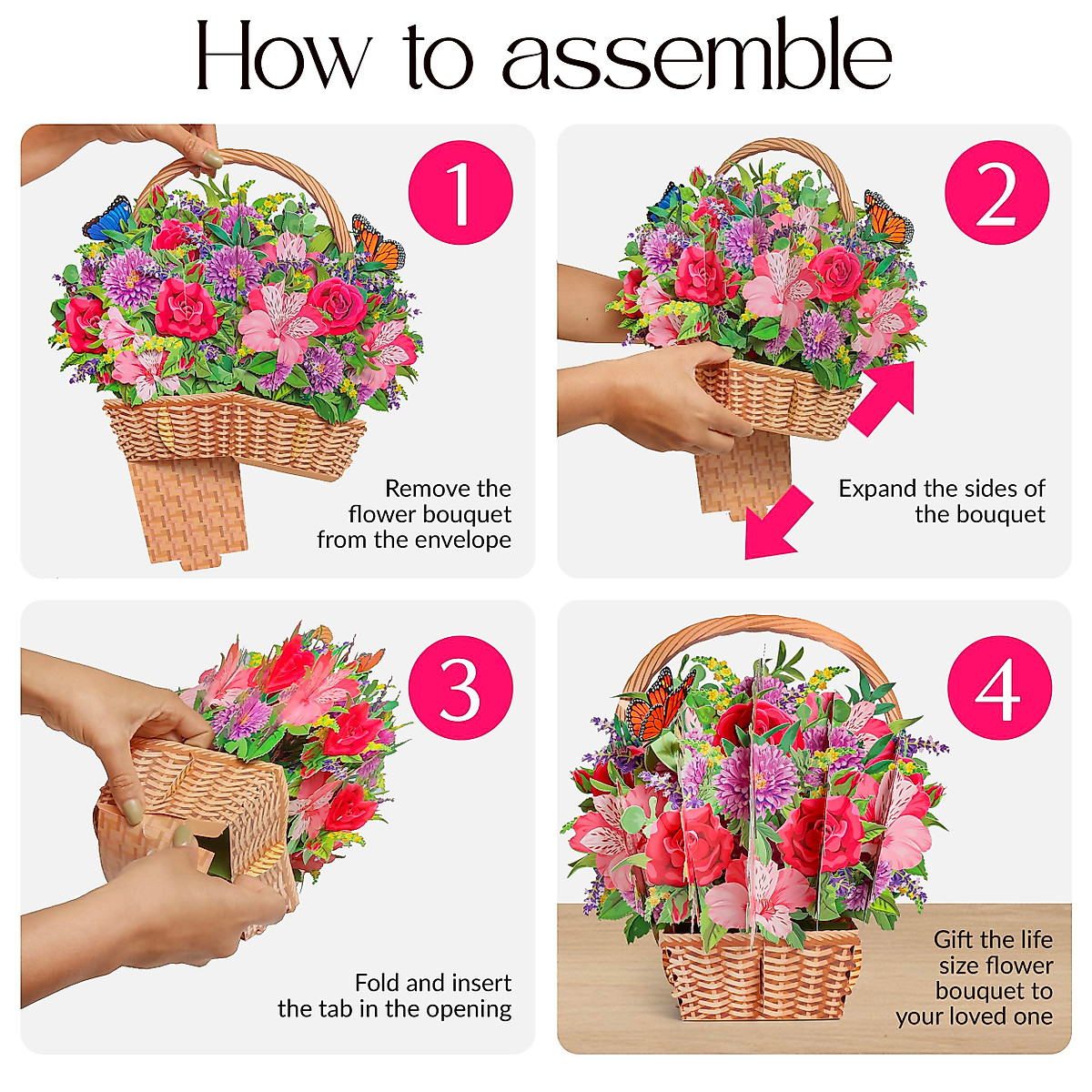 How to assemble

1

Remove the flower bouquet from the envelope

2

Expand the sides of the bouquet

3

Fold and insert the tab in the opening

4

Gift the life size flower bouquet to your loved one