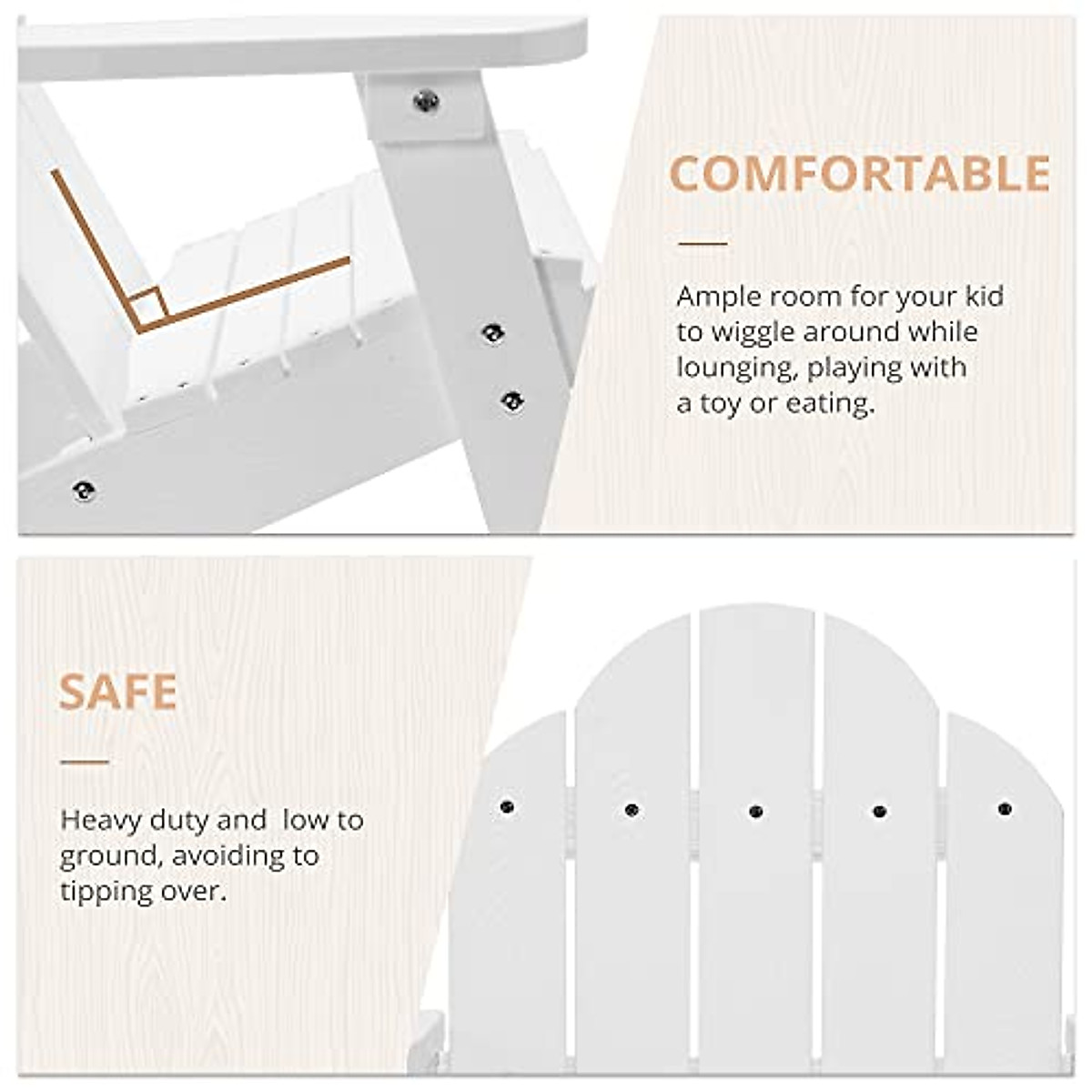 COMFORTABLE

Ample room for your kid to wiggle around while lounging, playing with a toy or eating.

SAFE

Heavy duty and  low to ground, avoiding to tipping over.