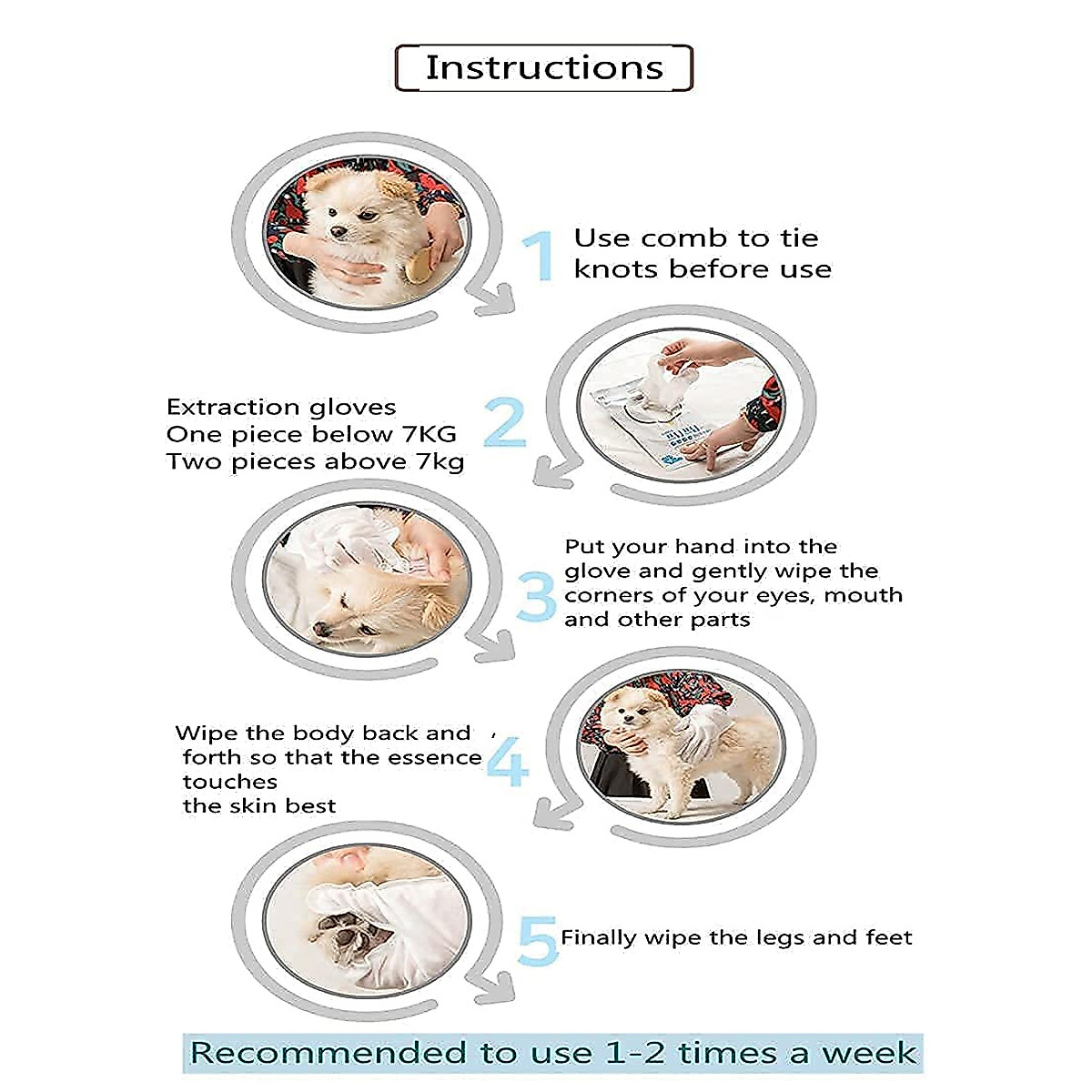 Instructions

1 Use comb to tie knots before use

Extraction gloves
One piece below 7KG
Two pieces above 7kg 2

3 Put your hand into the glove and gently wipe the corners of your eyes, mouth and other parts

Wipe the body back and forth so that the essence touches the skin best 4

5 Finally wipe the legs and feet

Recommended to use 1-2 times a week