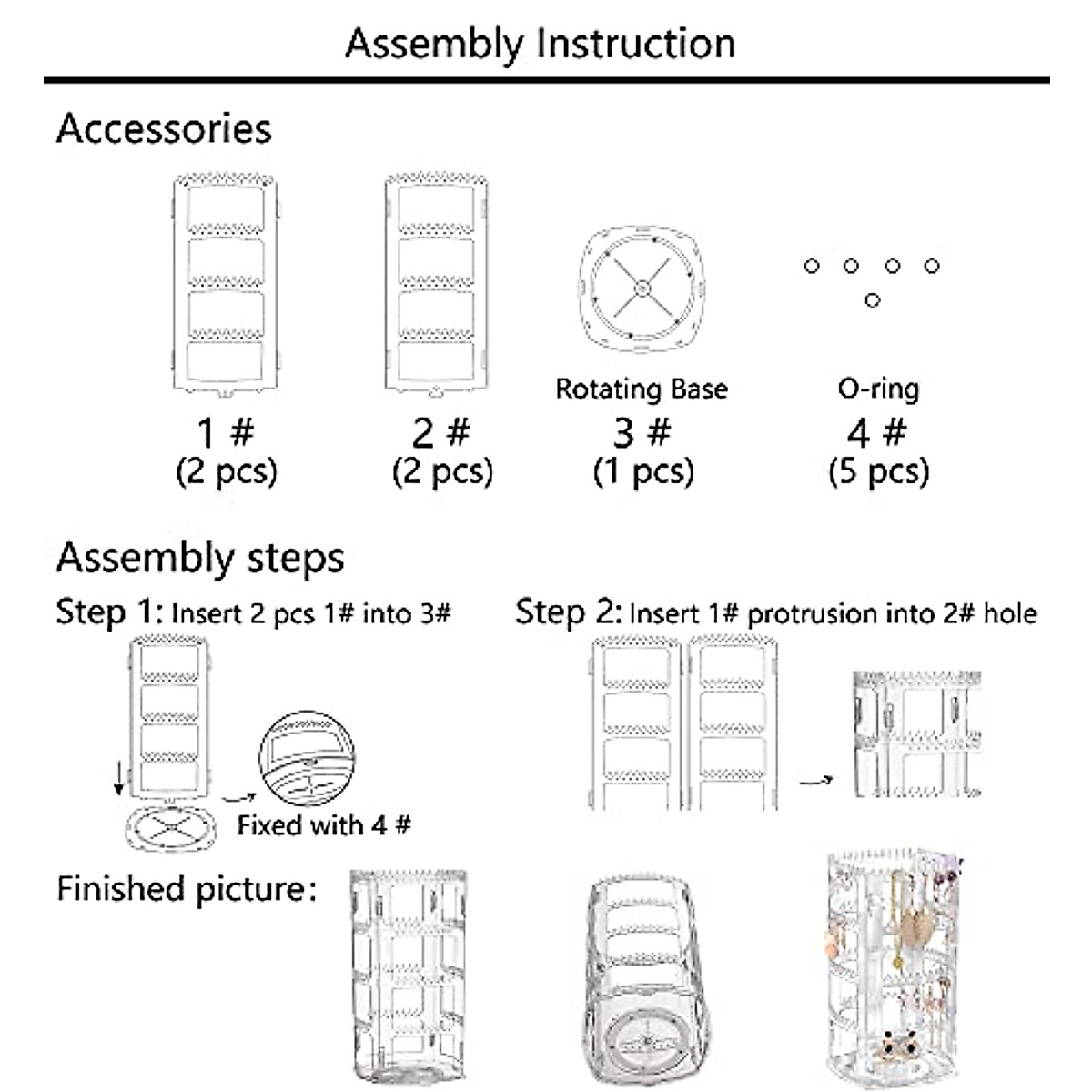 Assembly Instruction

Accessories

1 #
(2 pcs)

2 #
(2 pcs)

Rotating Base
3 #
(1 pcs)

O-ring
4 #
(5 pcs)

Assembly steps

Step 1: Insert 2 pcs 1# into 3#

Fixed with 4 #

Step 2: Insert 1# protrusion into 2# hole

Finished picture: