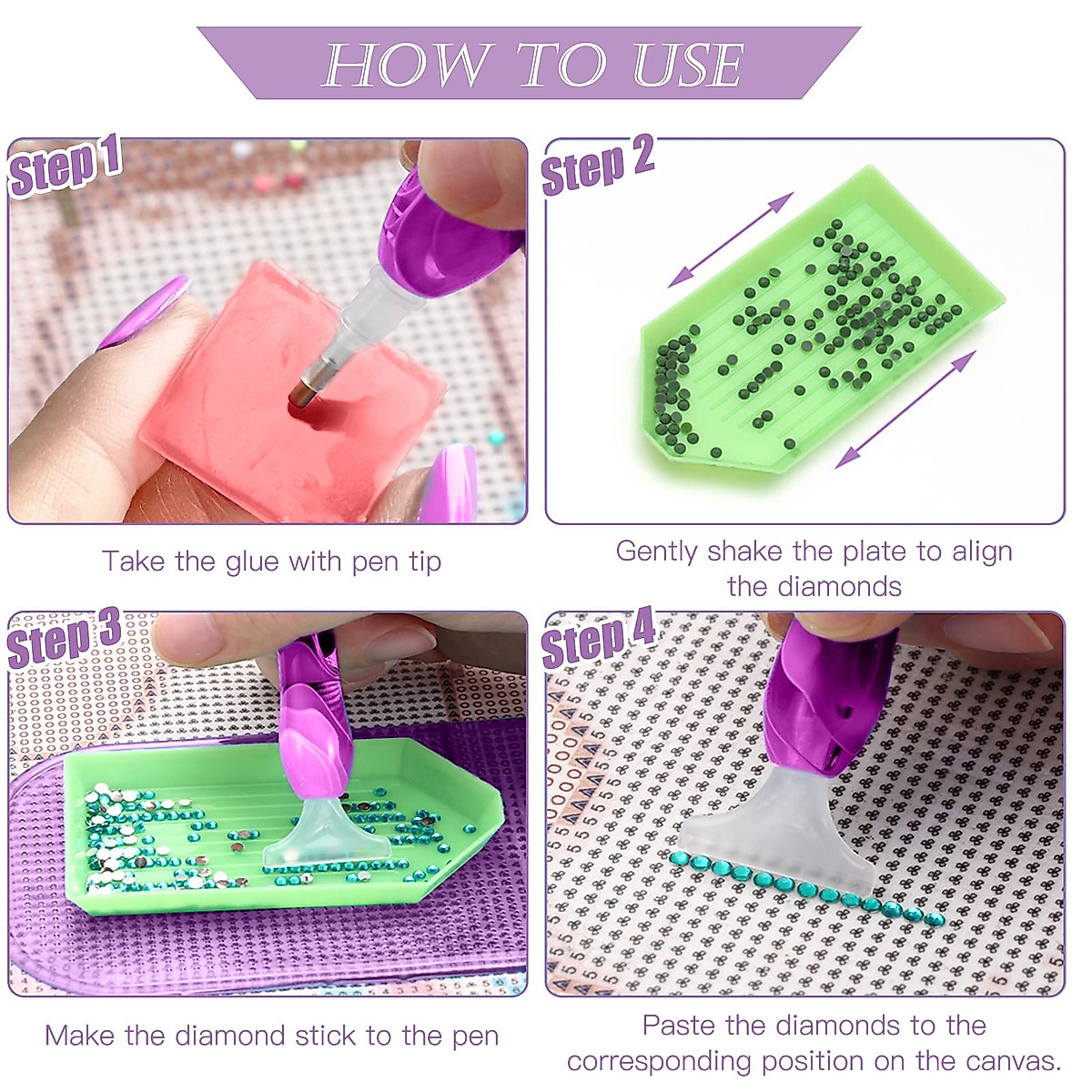 HOW TO USE

Step 1

Take the glue with pen tip

Step 2

Gently shake the plate to align the diamonds

Step 3

Make the diamond stick to the pen

Step 4

Paste the diamonds to the corresponding position on the canvas.