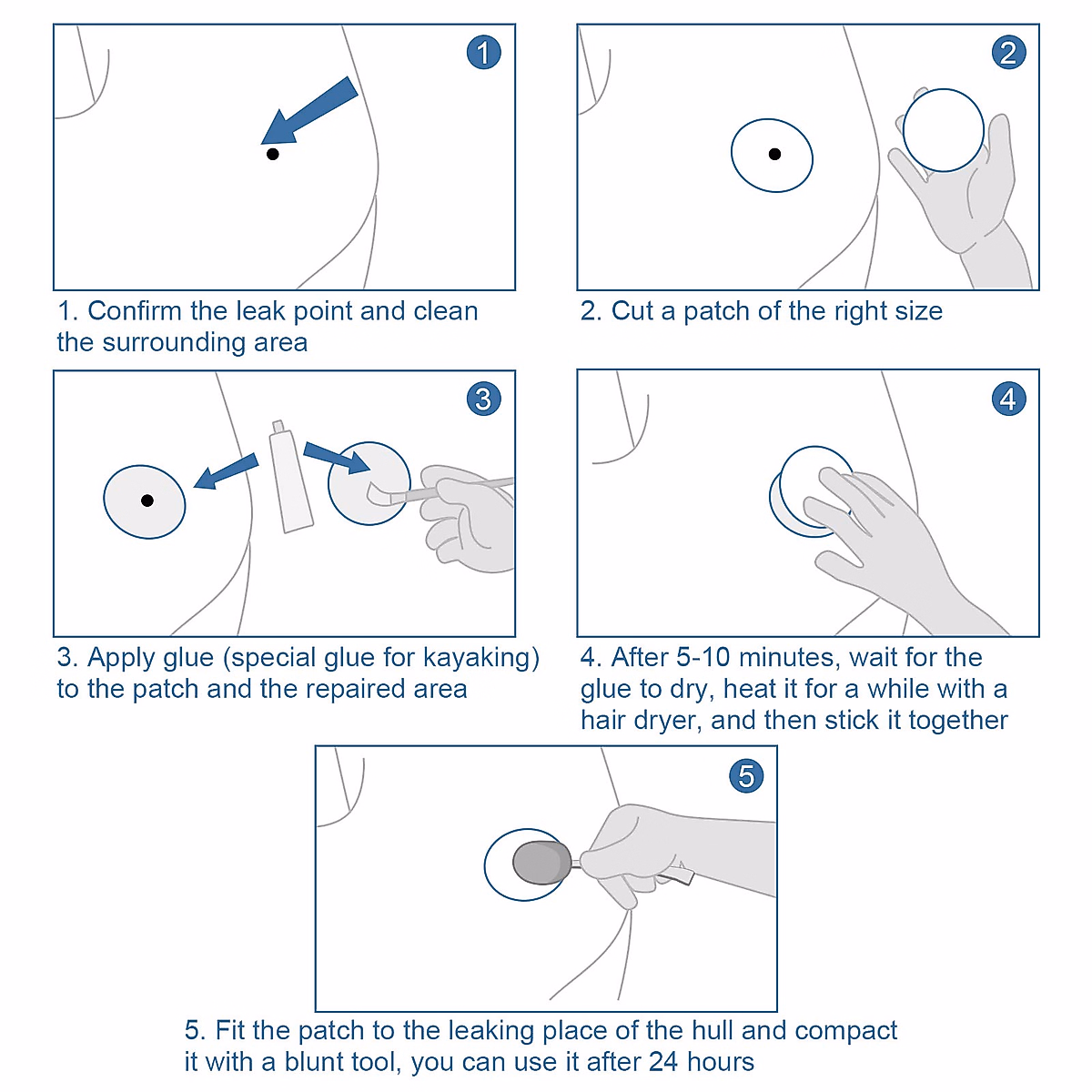 1

1. Confirm the leak point and clean the surrounding area

2

2. Cut a patch of the right size

3

3. Apply glue (special glue for kayaking) to the patch and the repaired area

4

4. After 5-10 minutes, wait for the glue to dry, heat it for a while with a hair dryer, and then stick it together

5

5. Fit the patch to the leaking place of the hull and compact it with a blunt tool, you can use it after 24 hours