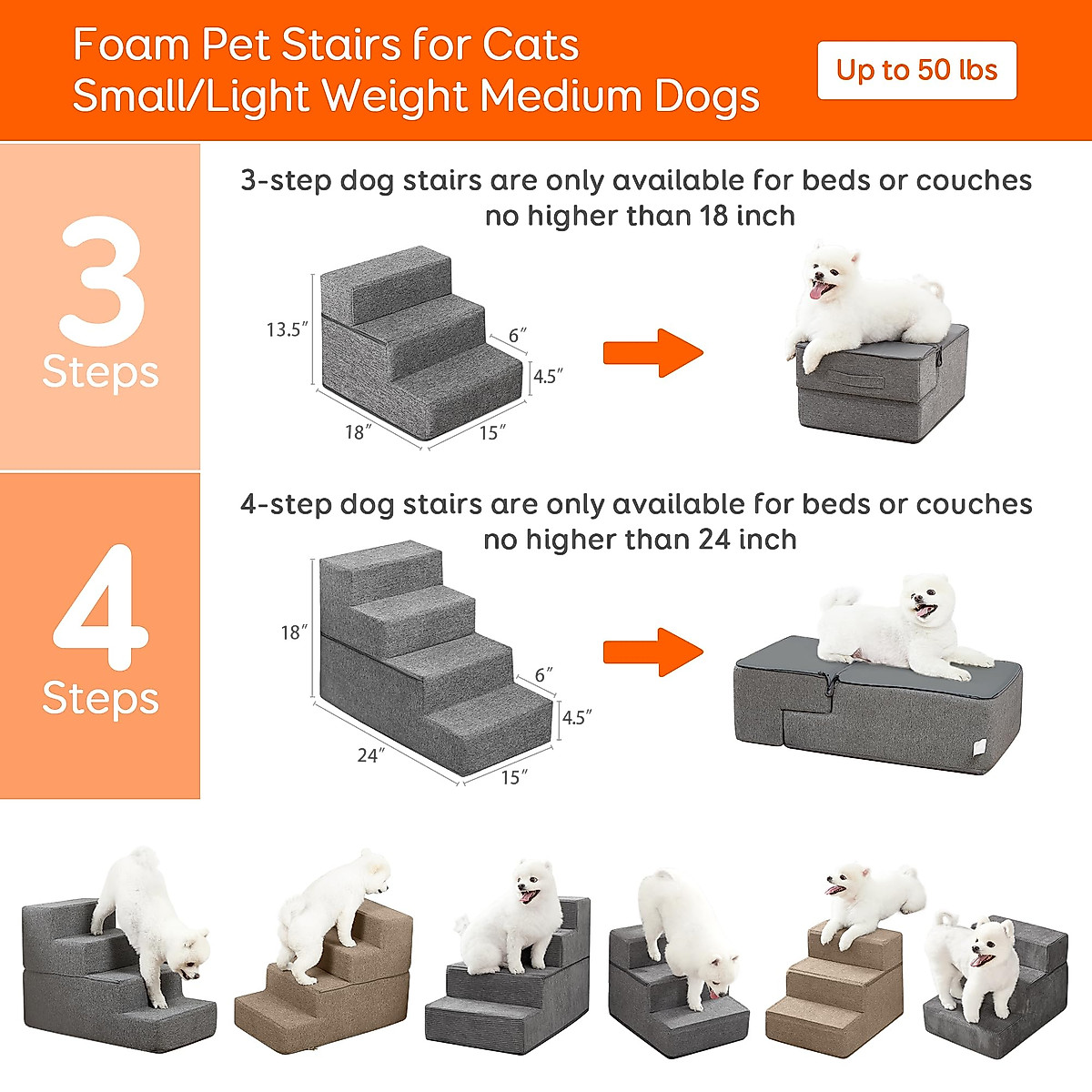 Foam Pet Stairs for Cats
Small/Light Weight Medium Dogs

Up to 50 lbs

3
Steps

3-step dog stairs are only available for beds or couches no higher than 18 inch

13.5″
6″
4.5″
18″
15″

4
Steps

4-step dog stairs are only available for beds or couches no higher than 24 inch

18″
6″
4.5″
24″
15″