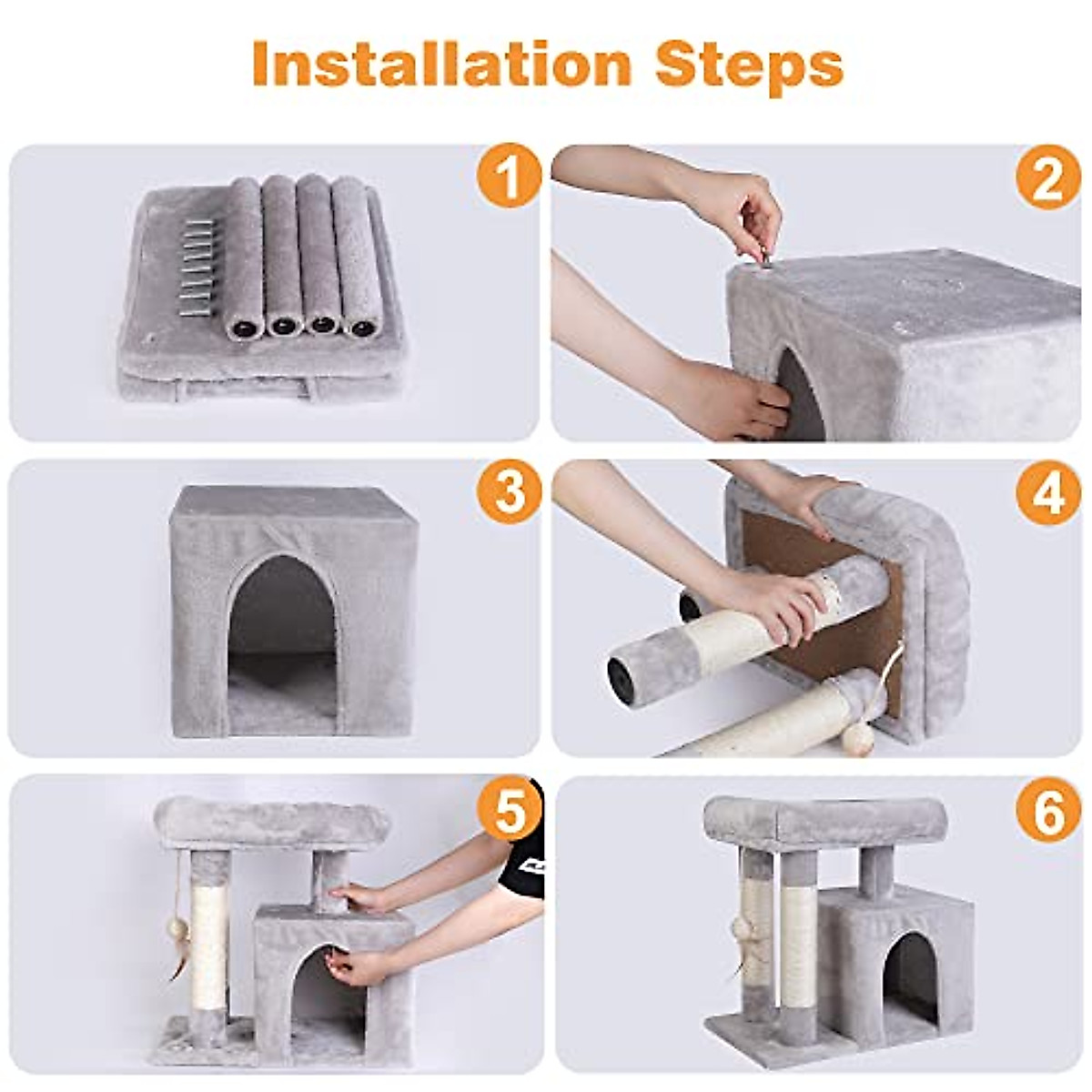 Installation Steps

1

2

3

4

5

6