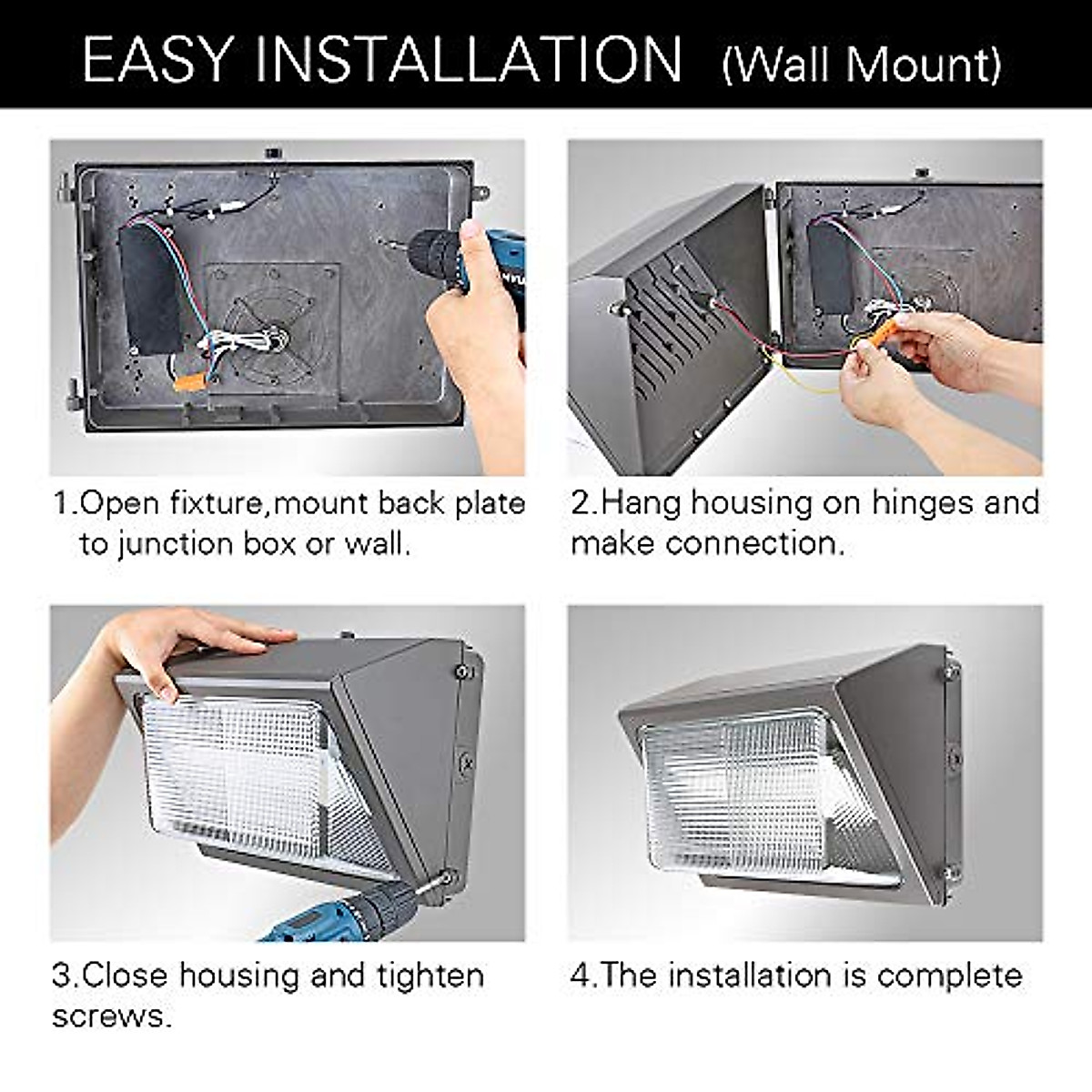 EASY INSTALLATION (Wall Mount)

1.Open fixture,mount back plate to junction box or wall.

2.Hang housing on hinges and make connection.

3.Close housing and tighten screws.

4.The installation is complete