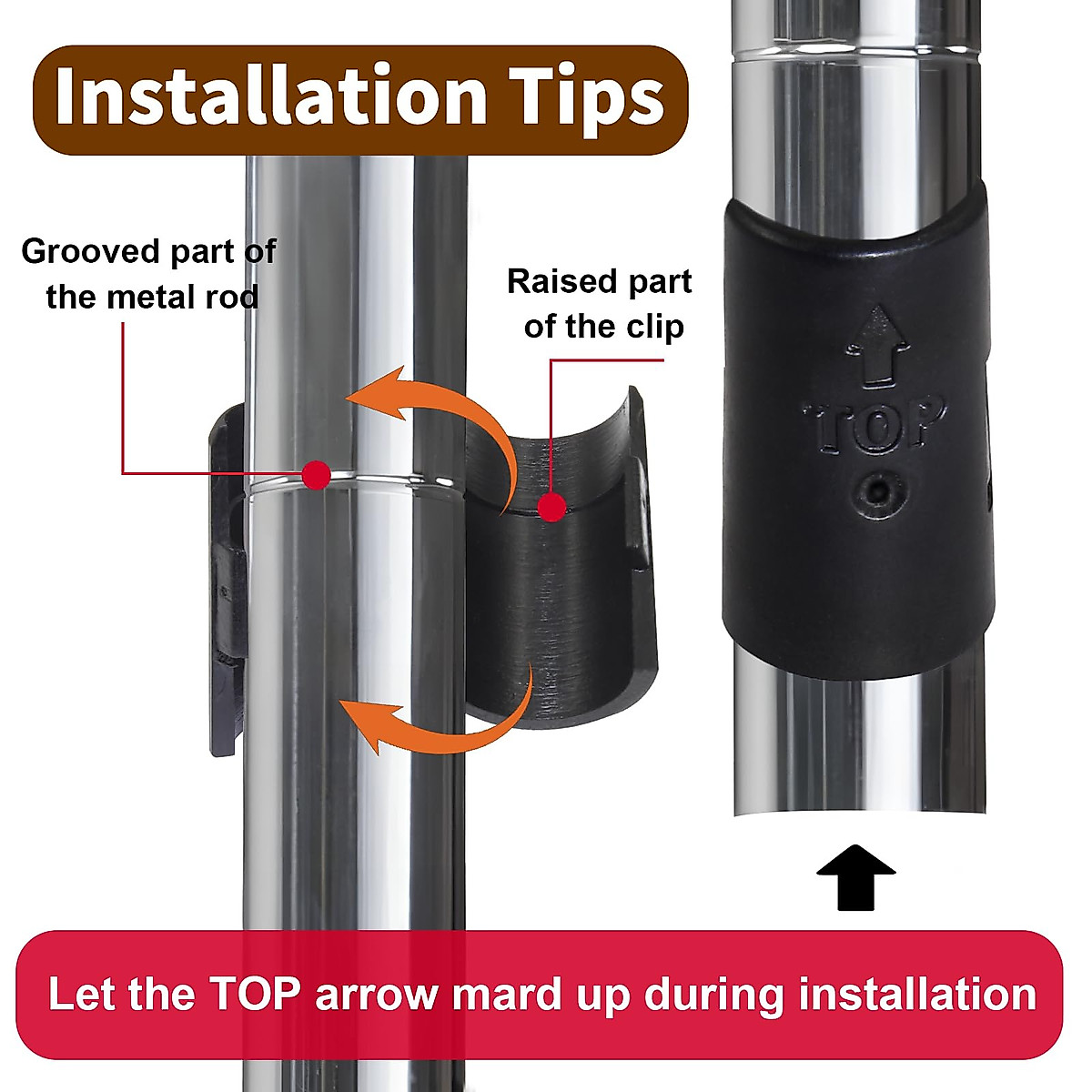 Installation Tips

Grooved part of the metal rod

Raised part of the clip

TOP

Let the TOP arrow mard up during installation