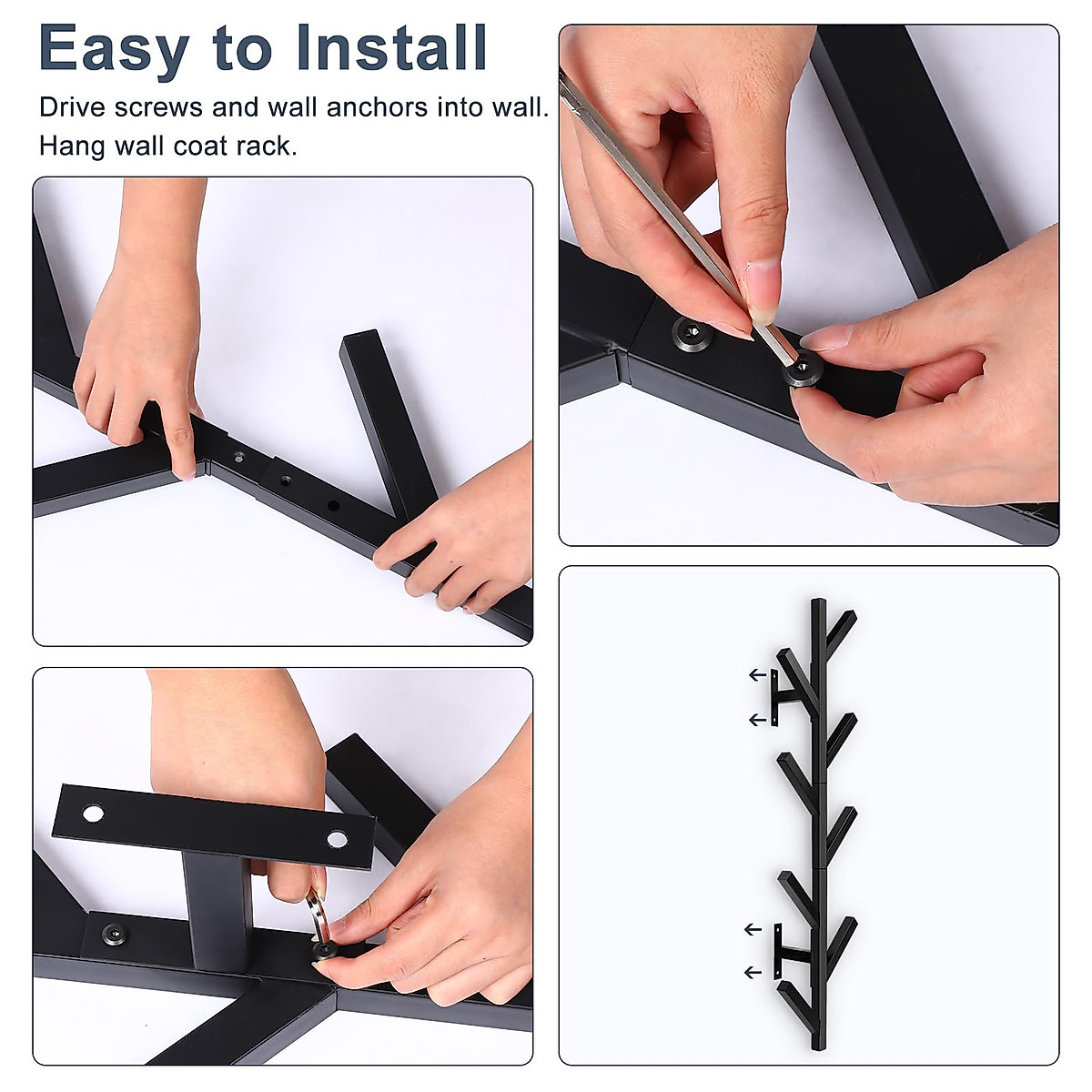 Easy to Install

Drive screws and wall anchors into wall.
Hang wall coat rack.