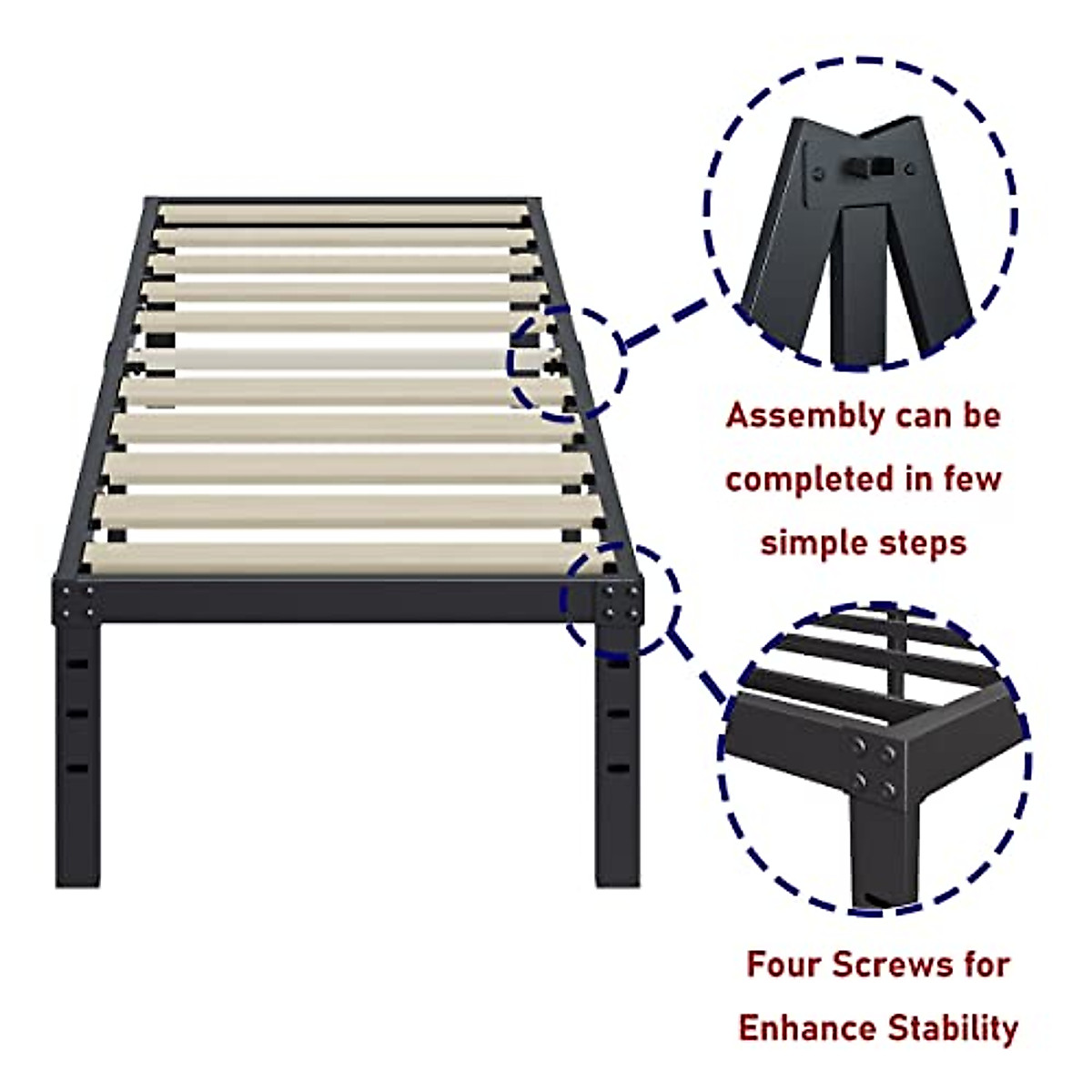 Assembly can be completed in few simple steps

Four Screws for Enhance Stability