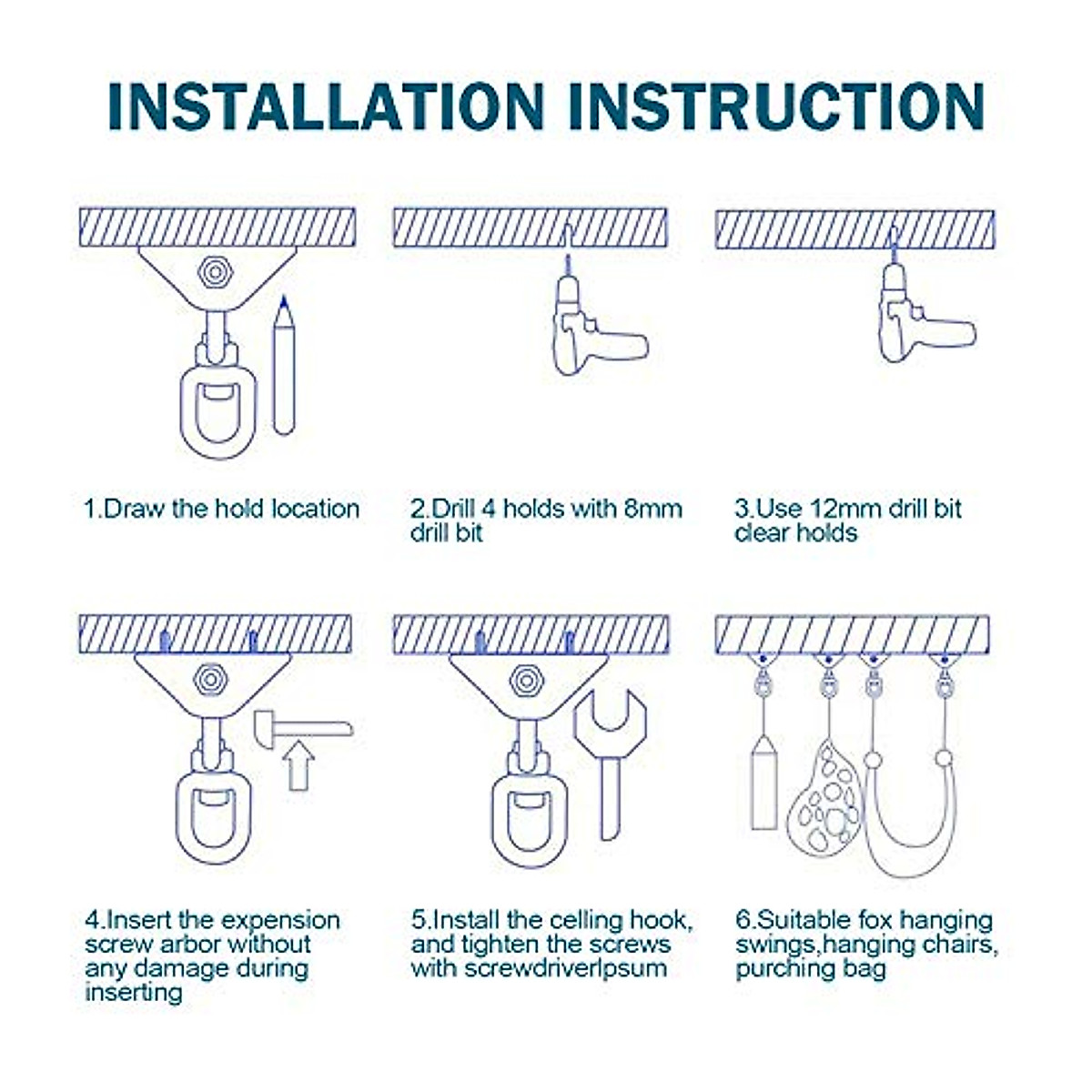 INSTALLATION INSTRUCTION

1.Draw the hold location

2.Drill 4 holds with 8mm drill bit

3.Use 12mm drill bit clear holds

4.Insert the expension screw arbor without any damage during inserting

5.Install the celling hook, and tighten the screws with screwdriverlpsum

6.Suitable fox hanging swings,hanging chairs, purching bag