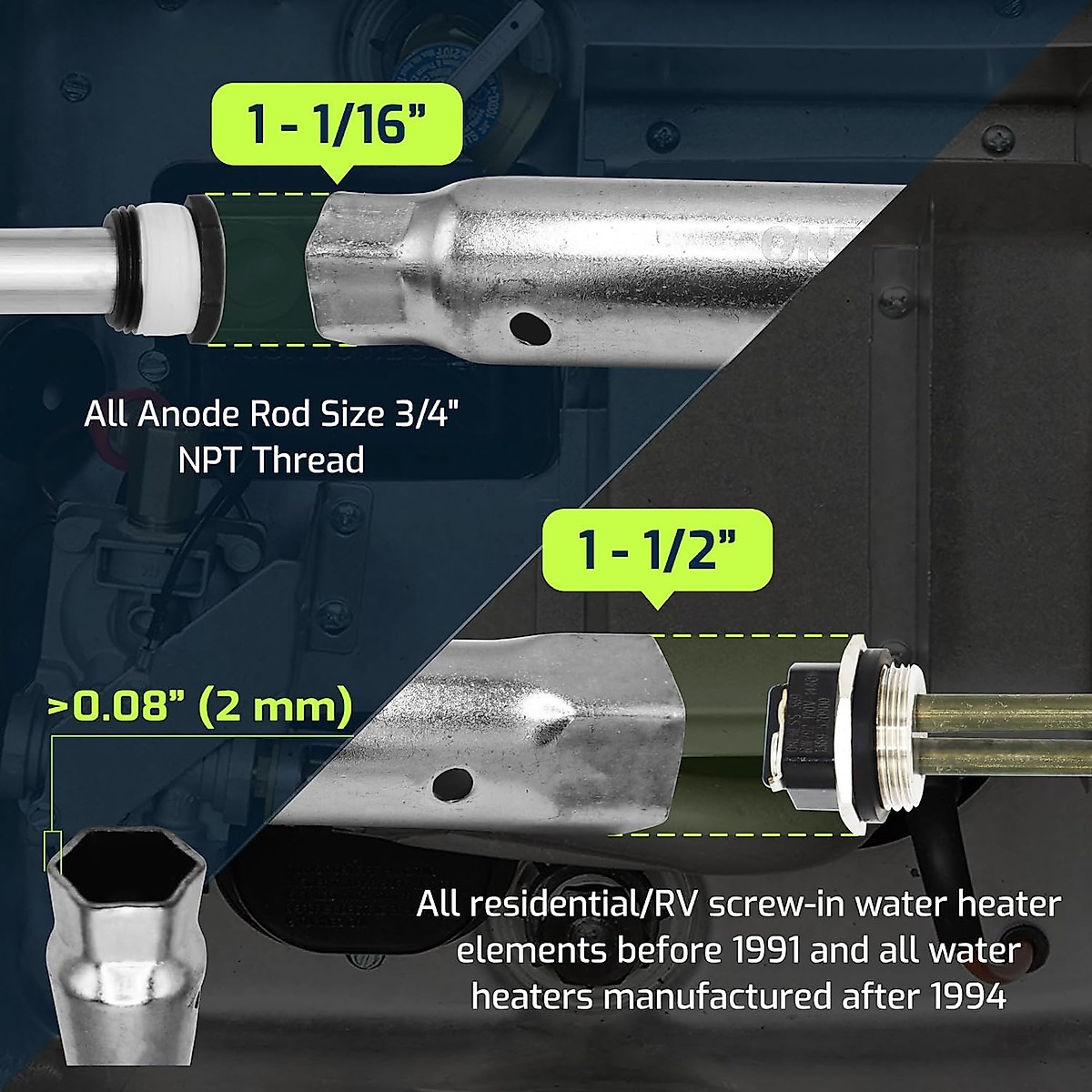 1 - 1/16”

All Anode Rod Size 3/4" NPT Thread

1 - 1/2”

>0.08” (2 mm)

All residential/RV screw-in water heater elements before 1991 and all water heaters manufactured after 1994