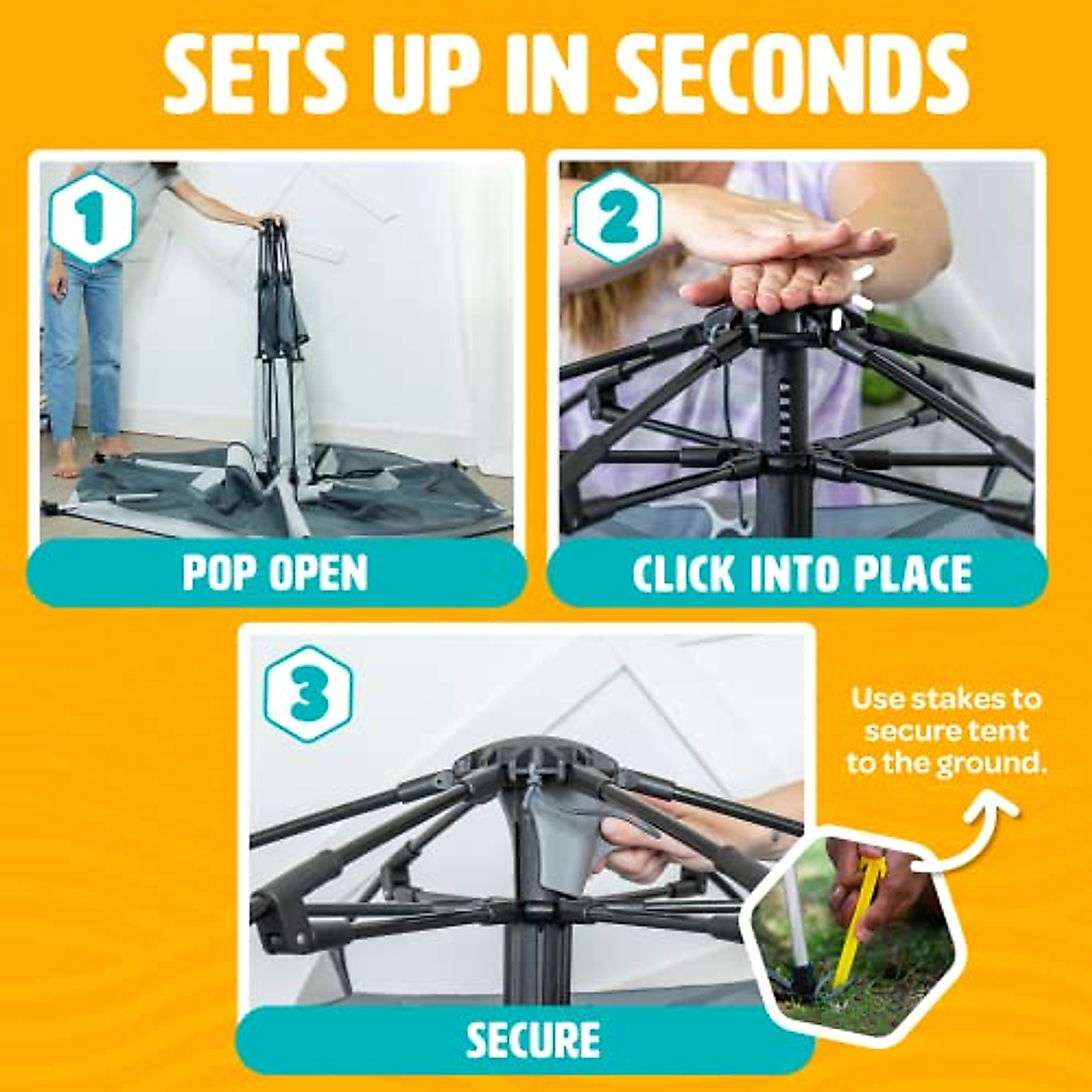 SETS UP IN SECONDS

1

POP OPEN

2

CLICK INTO PLACE

3

SECURE

Use stakes to secure tent to the ground.