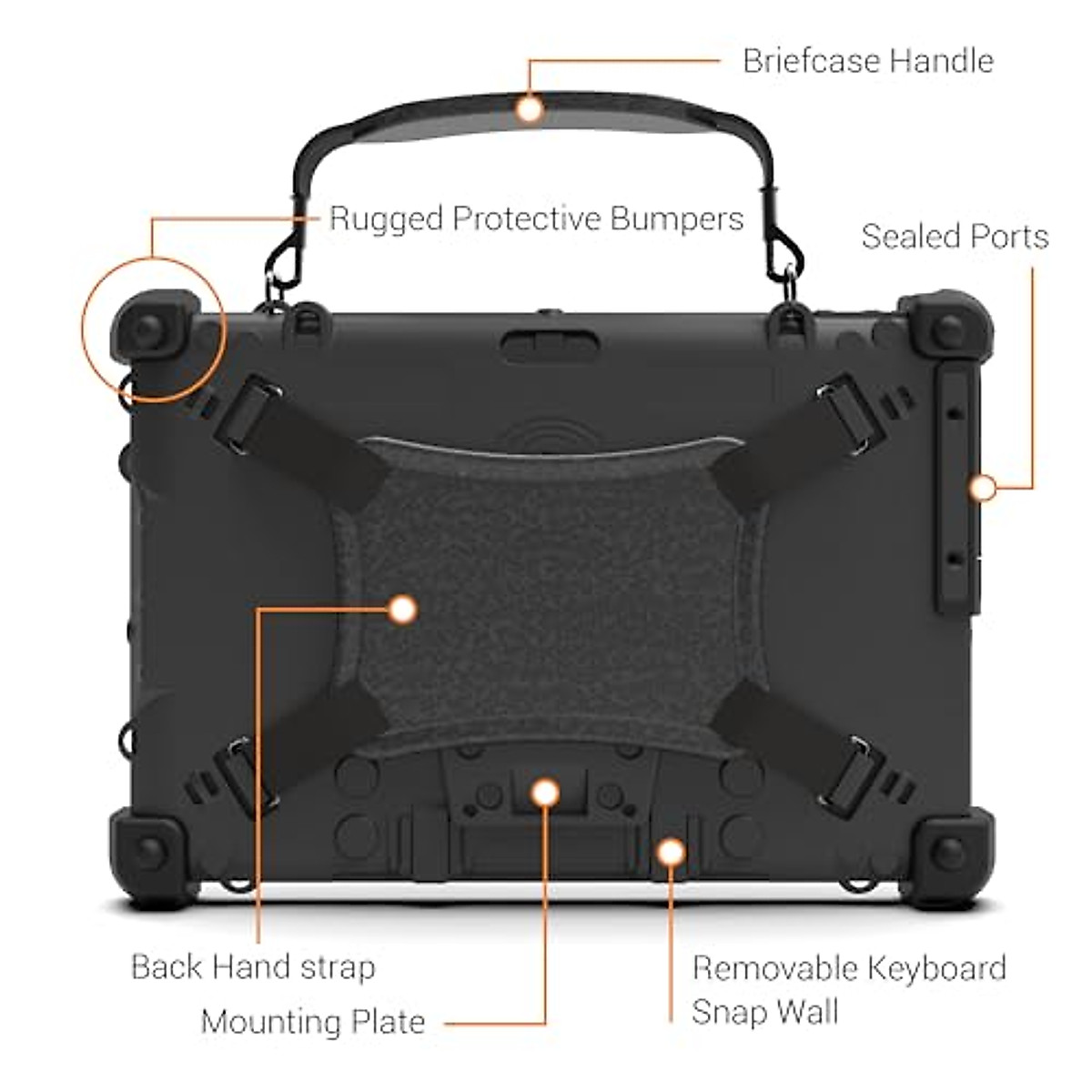 Briefcase Handle

Rugged Protective Bumpers

Sealed Ports

Back Hand strap

Mounting Plate

Removable Keyboard Snap Wall