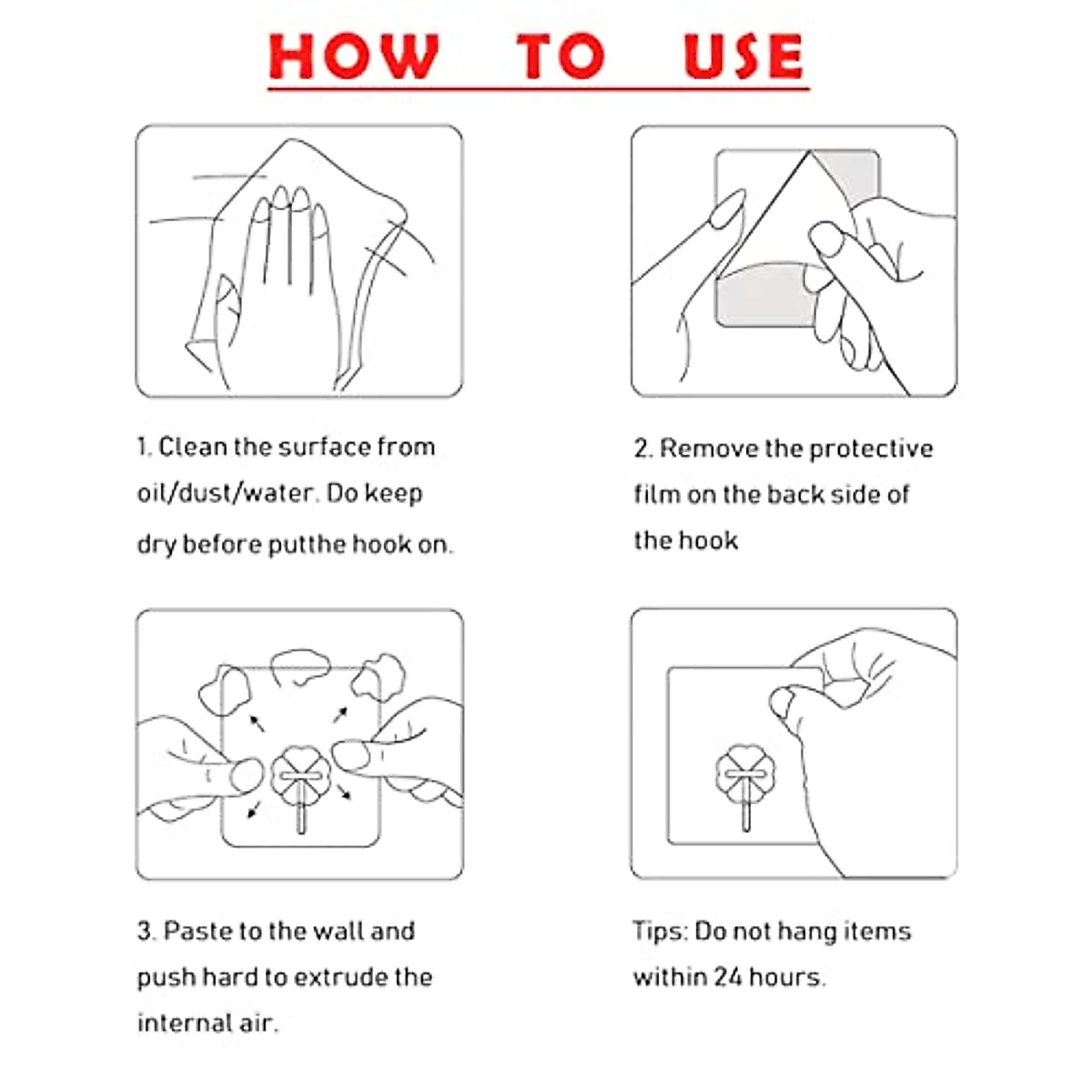 HOW TO USE

1. Clean the surface from oil/dust/water. Do keep dry before putthe hook on.

2. Remove the protective film on the back side of the hook

3. Paste to the wall and push hard to extrude the internal air.

Tips: Do not hang items within 24 hours.