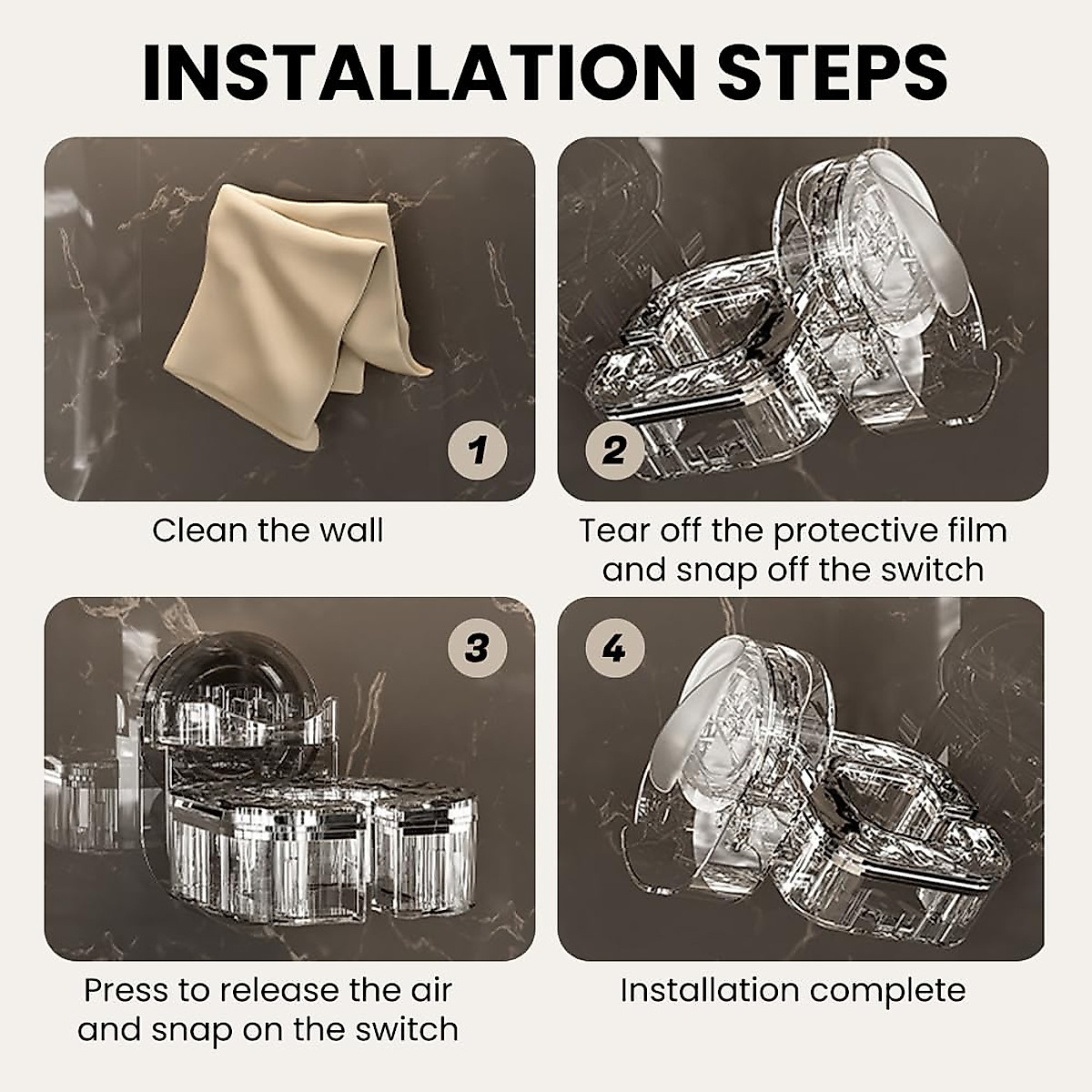 INSTALLATION STEPS

1

Clean the wall

2

Tear off the protective film and snap off the switch

3

Press to release the air and snap on the switch

4

Installation complete