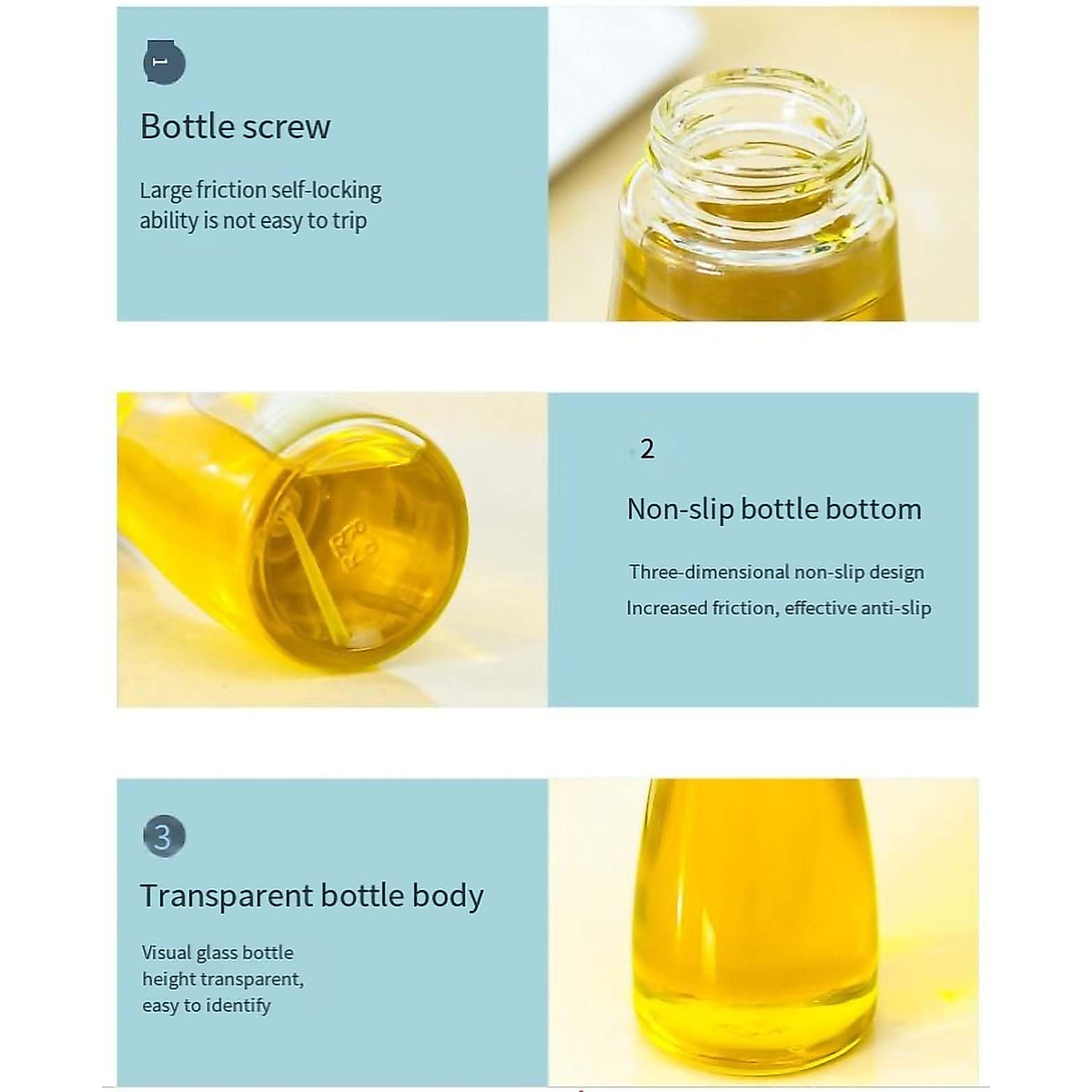 1

Bottle screw

Large friction self-locking ability is not easy to trip

2

Non-slip bottle bottom

Three-dimensional non-slip design

Increased friction, effective anti-slip

3

Transparent bottle body

Visual glass bottle height transparent, easy to identify