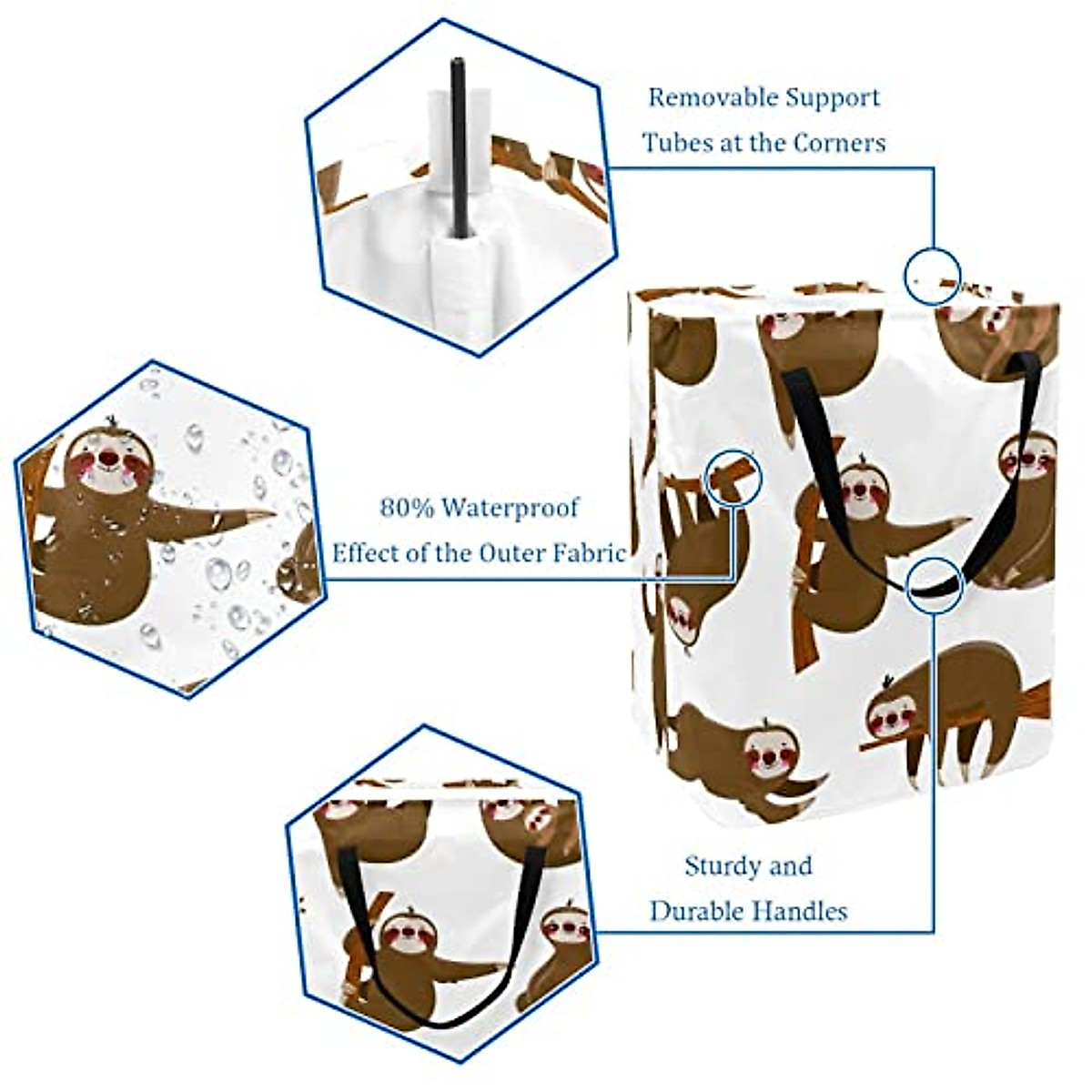 Removable Support
Tubes at the Corners

80% Waterproof
Effect of the Outer Fabric

Sturdy and
Durable Handles