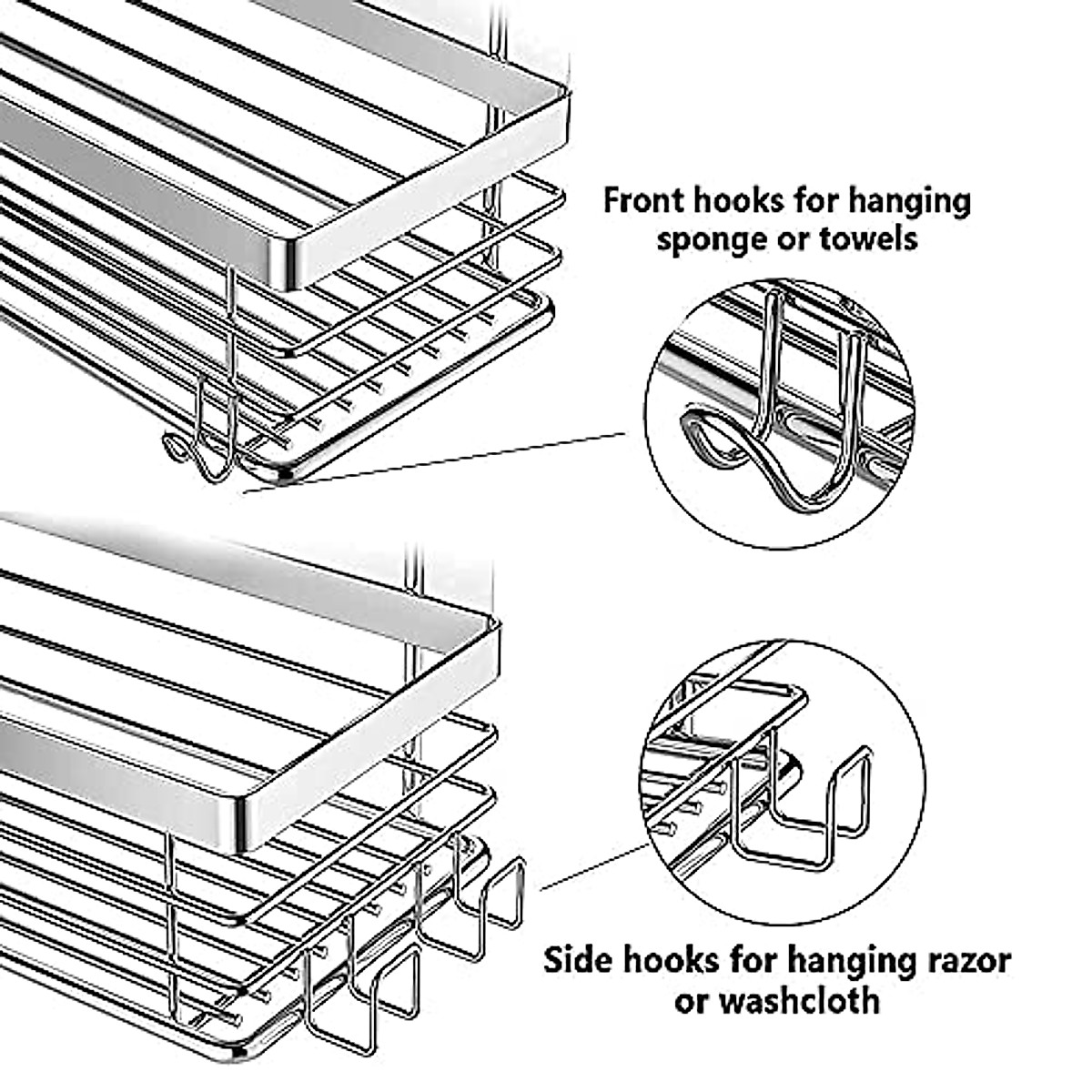 Front hooks for hanging sponge or towels

Side hooks for hanging razor or washcloth