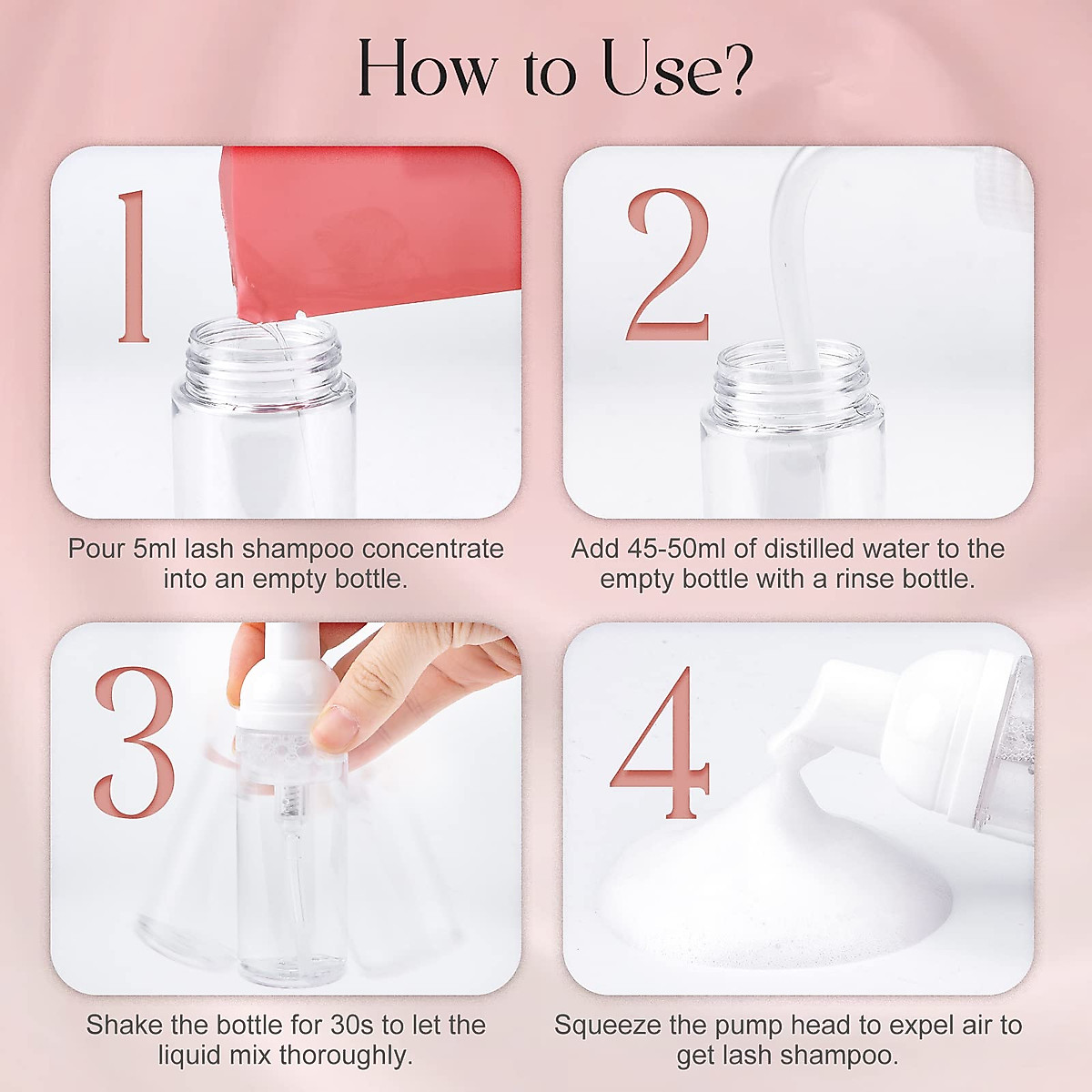 How to Use?

1

Pour 5ml lash shampoo concentrate into an empty bottle.

2

Add 45-50ml of distilled water to the empty bottle with a rinse bottle.

3

Shake the bottle for 30s to let the liquid mix thoroughly.

4

Squeeze the pump head to expel air to get lash shampoo.