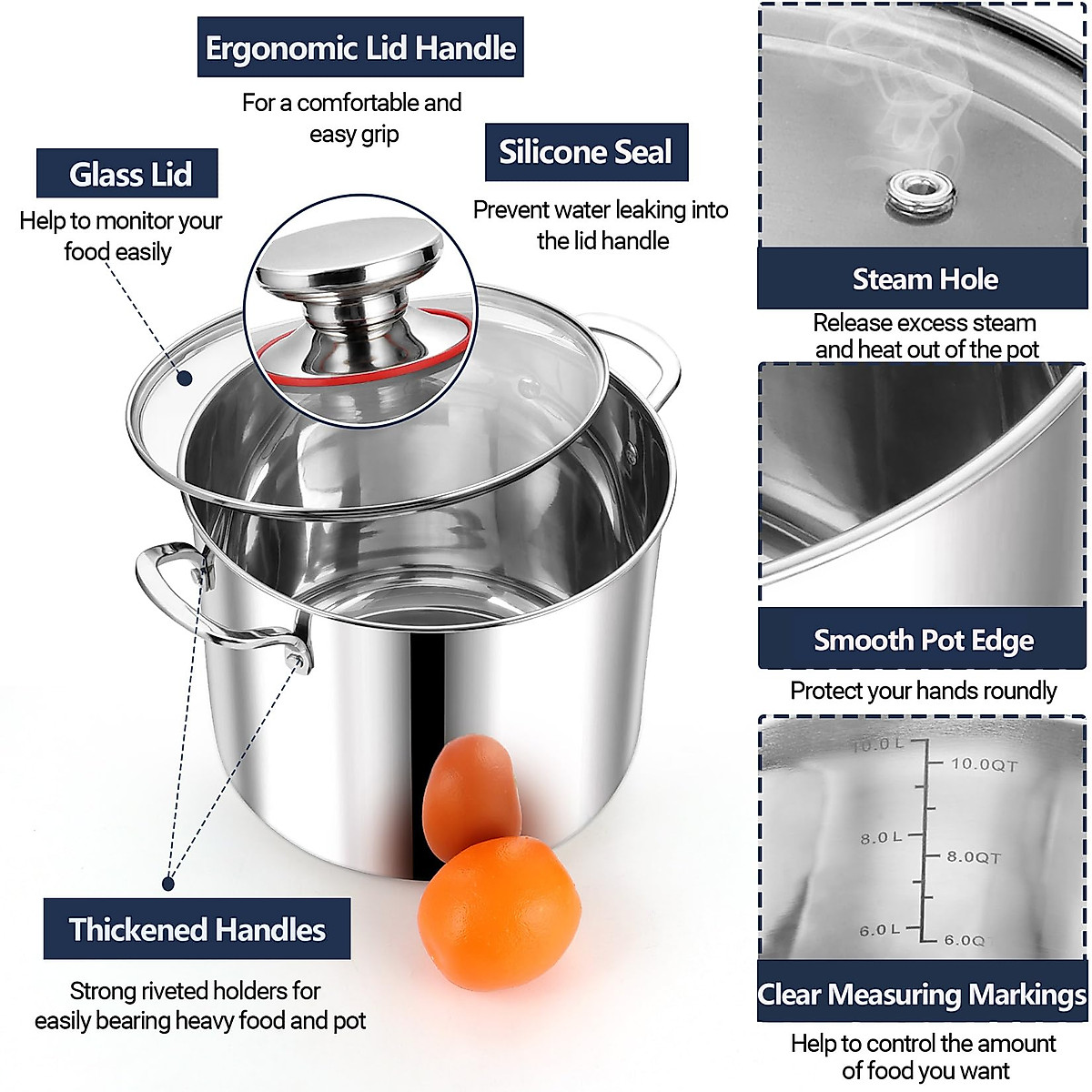 Ergonomic Lid Handle

For a comfortable and easy grip

Glass Lid

Help to monitor your food easily

Silicone Seal

Prevent water leaking into the lid handle

Thickened Handles

Strong riveted holders for easily bearing heavy food and pot

Steam Hole

Release excess steam and heat out of the pot

Smooth Pot Edge

Protect your hands roundly

10.0L

10.0QT

8.0L

8.0QT

6.0L

6.0Q

Clear Measuring Markings

Help to control the amount of food you want