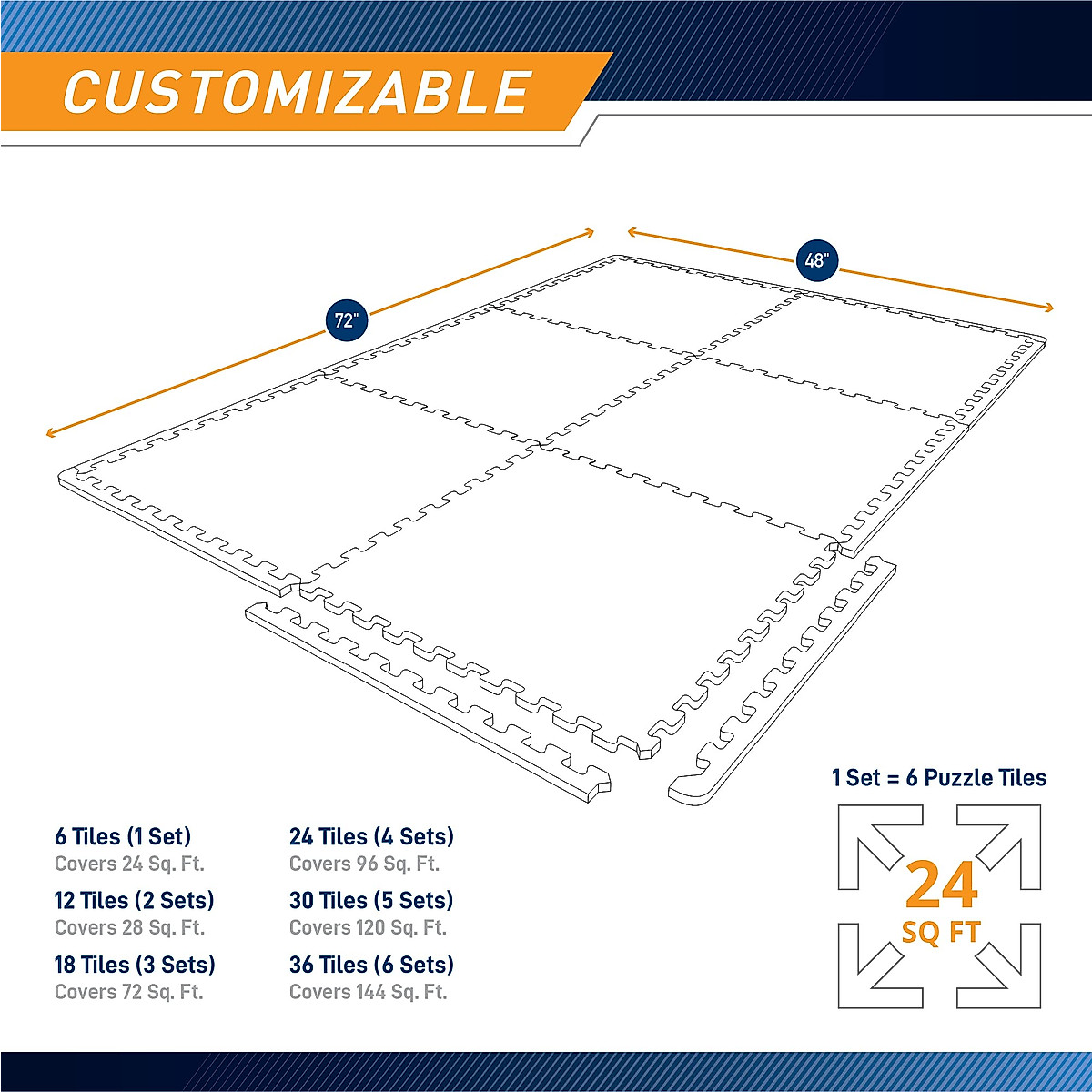 CUSTOMIZABLE

72"

48"

6 Tiles (1 Set)
Covers 24 Sq. Ft.

12 Tiles (2 Sets)
Covers 28 Sq. Ft.

18 Tiles (3 Sets)
Covers 72 Sq. Ft.

24 Tiles (4 Sets)
Covers 96 Sq. Ft.

30 Tiles (5 Sets)
Covers 120 Sq. Ft.

36 Tiles (6 Sets)
Covers 144 Sq. Ft.

1 Set = 6 Puzzle Tiles

24
SQ FT