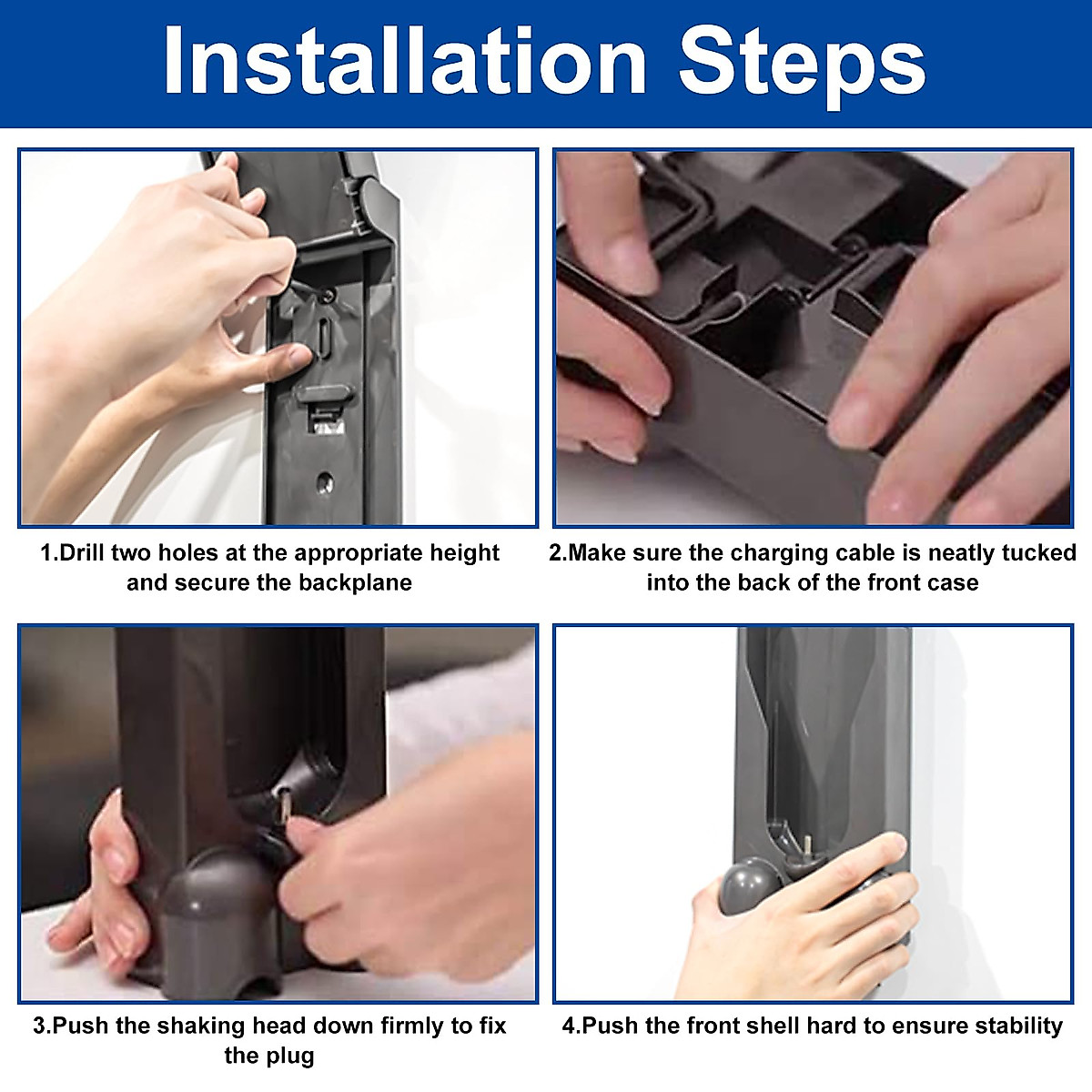 Installation Steps

1.Drill two holes at the appropriate height and secure the backplane

2.Make sure the charging cable is neatly tucked into the back of the front case

3.Push the shaking head down firmly to fix the plug

4.Push the front shell hard to ensure stability