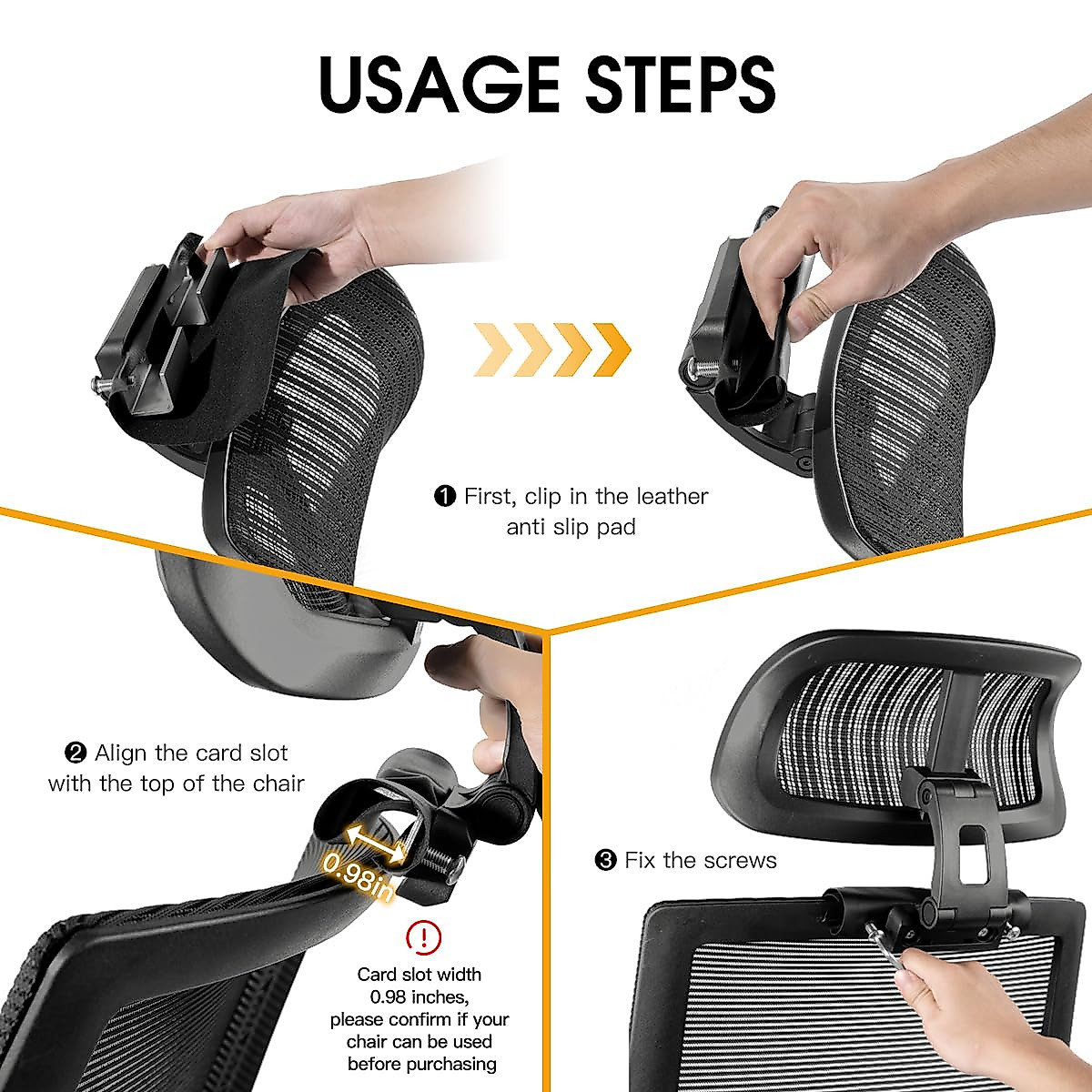 USAGE STEPS

❶ First, clip in the leather anti slip pad

❷ Align the card slot with the top of the chair

0.98in

!

Card slot width 0.98 inches, please confirm if your chair can be used before purchasing

❸ Fix the screws