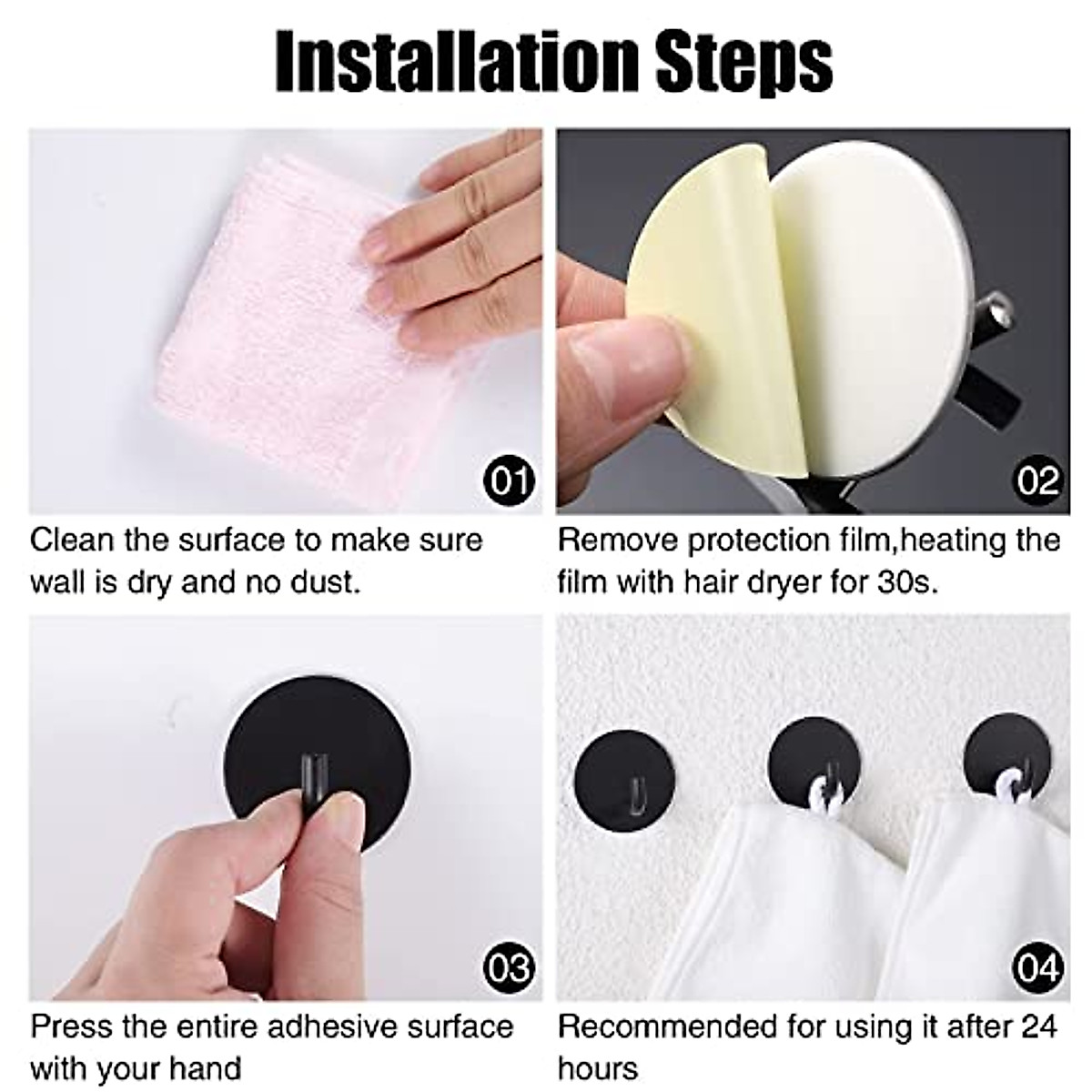 Installation Steps

01

Clean the surface to make sure wall is dry and no dust.

02

Remove protection film,heating the film with hair dryer for 30s.

03

Press the entire adhesive surface with your hand

04

Recommended for using it after 24 hours