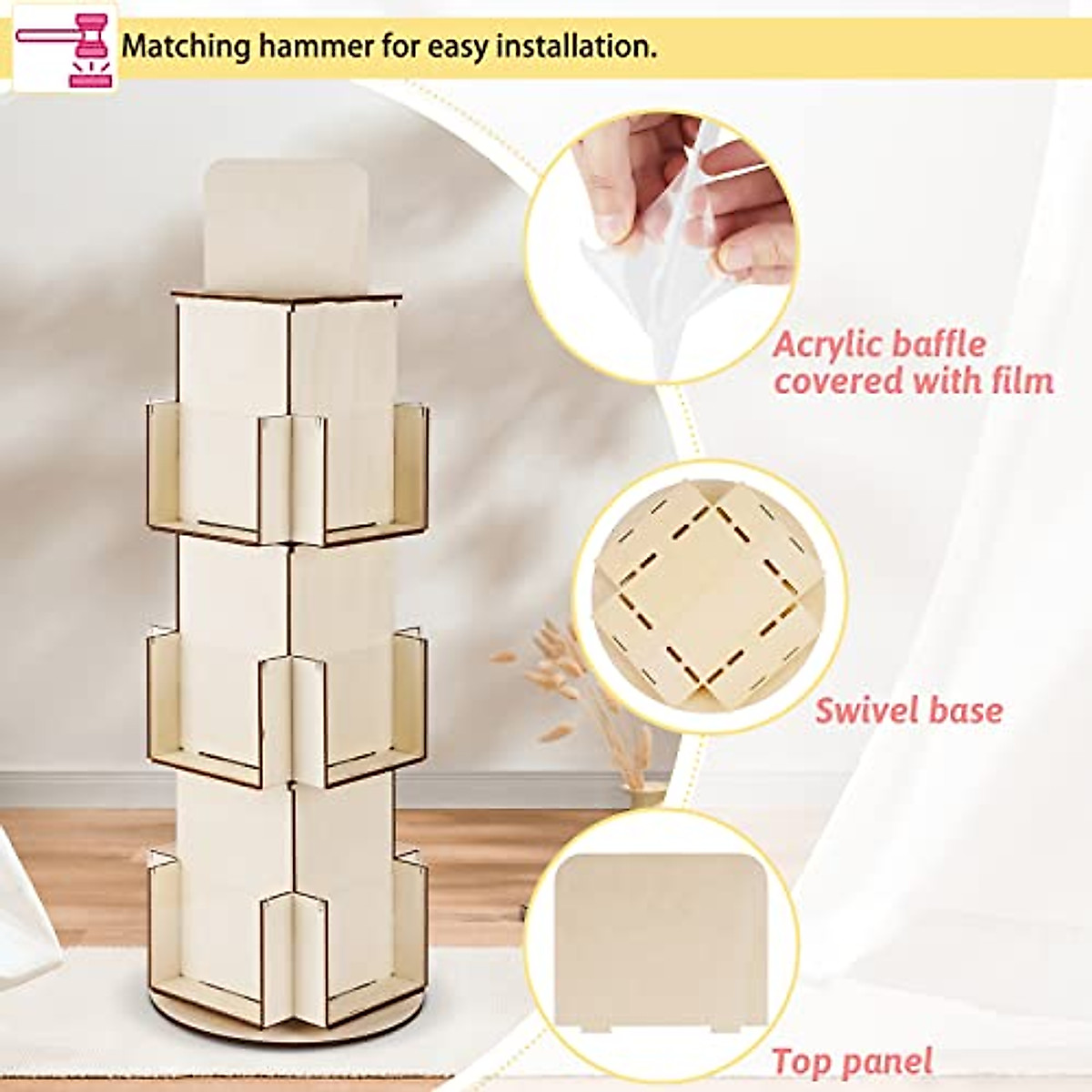 Matching hammer for easy installation.

Acrylic baffle covered with film

Swivel base

Top panel